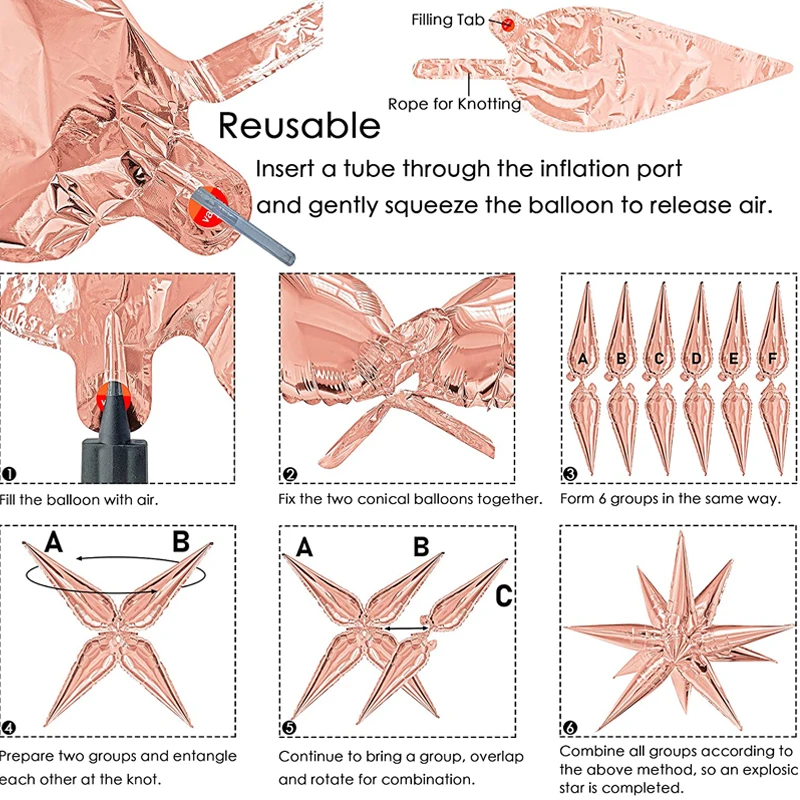 Filling Tab

Rope for Knotting

Reusable

Insert a tube through the inflation port and gently squeeze the balloon to release air.

❶
Fill the balloon with air.

❷
Fix the two conical balloons together.

A B C D E F

❸
Form 6 groups in the same way.

A B

❹
Prepare two groups and entangle each other at the knot.

A B C

❺
Continue to bring a group, overlap and rotate for combination.

❻
Combine all groups according to the above method, so an explosic star is completed.