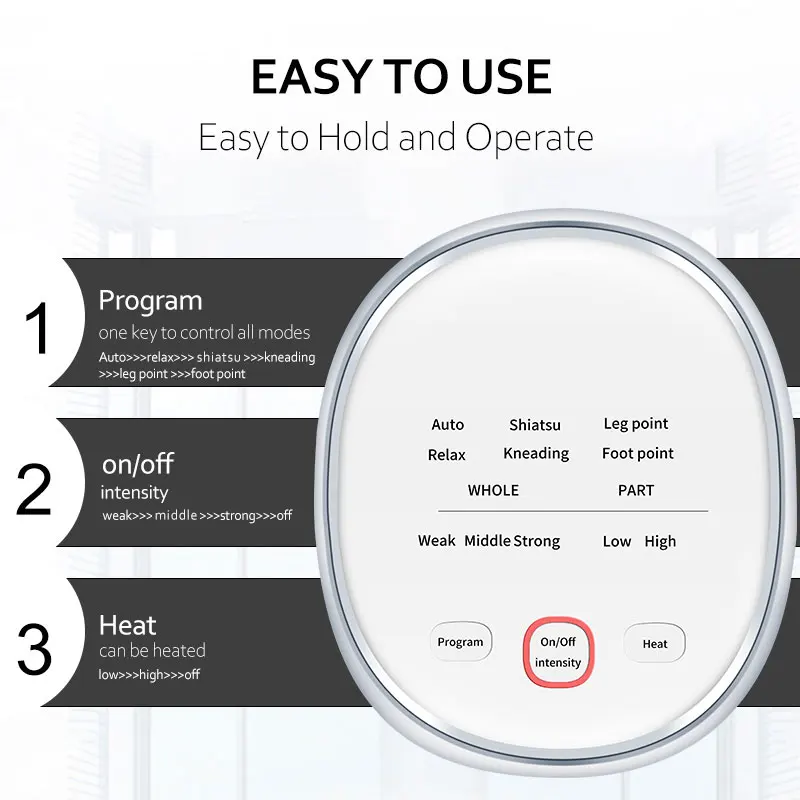 EASY TO USE
Easy to Hold and Operate

1
Program
one key to control all modes
Auto>>>relax>>> shiatsu >>>kneading >>>leg point >>>foot point

2
on/off
intensity
weak>>> middle >>>strong>>>off

3
Heat
can be heated
low>>>high>>>off

Auto
Shiatsu
Leg point
Relax
Kneading
Foot point
WHOLE
PART
Weak
Middle
Strong
Low
High
Program
On/Off intensity
Heat