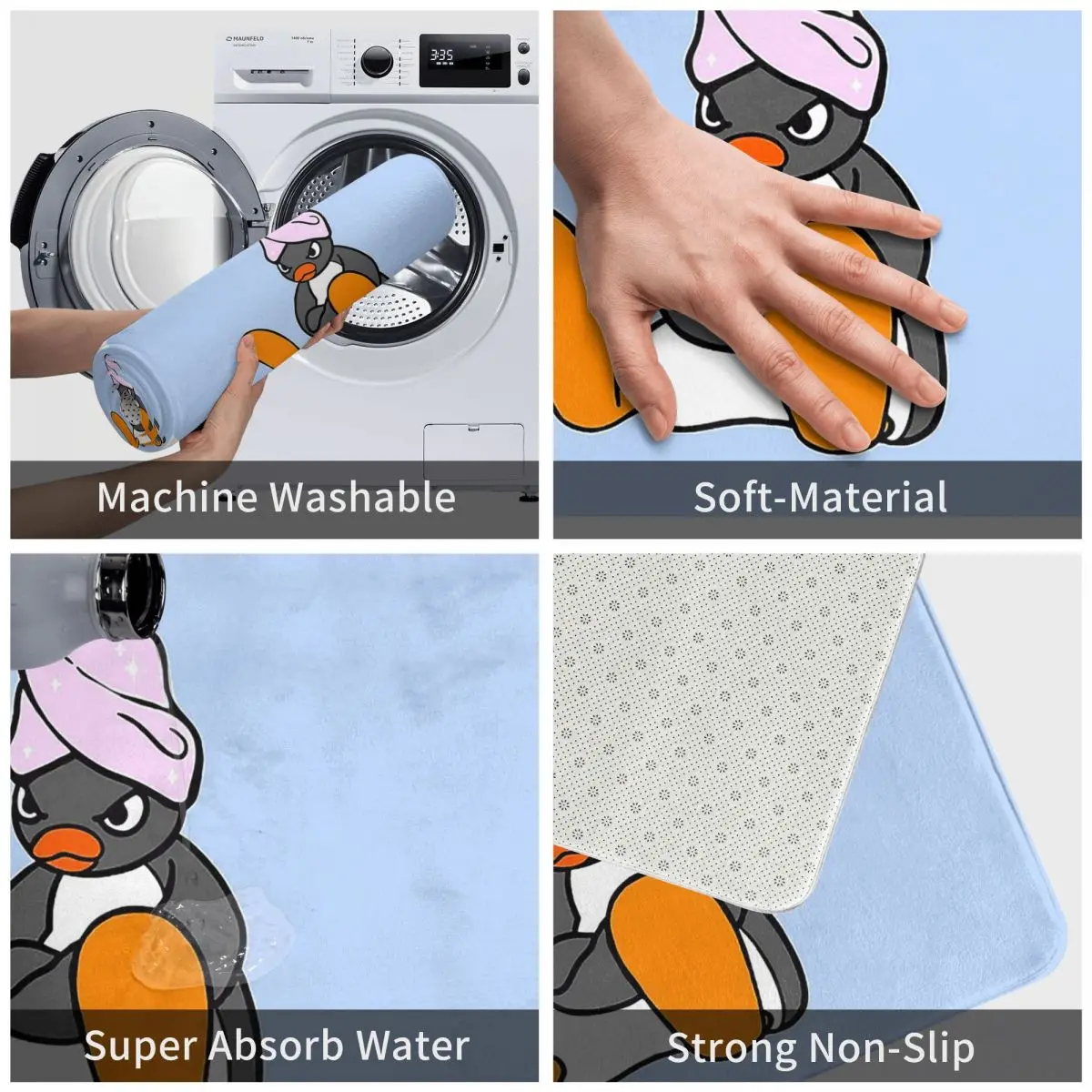 MAUNFELD

3:35

Machine Washable

Soft-Material

Super Absorb Water

Strong Non-Slip