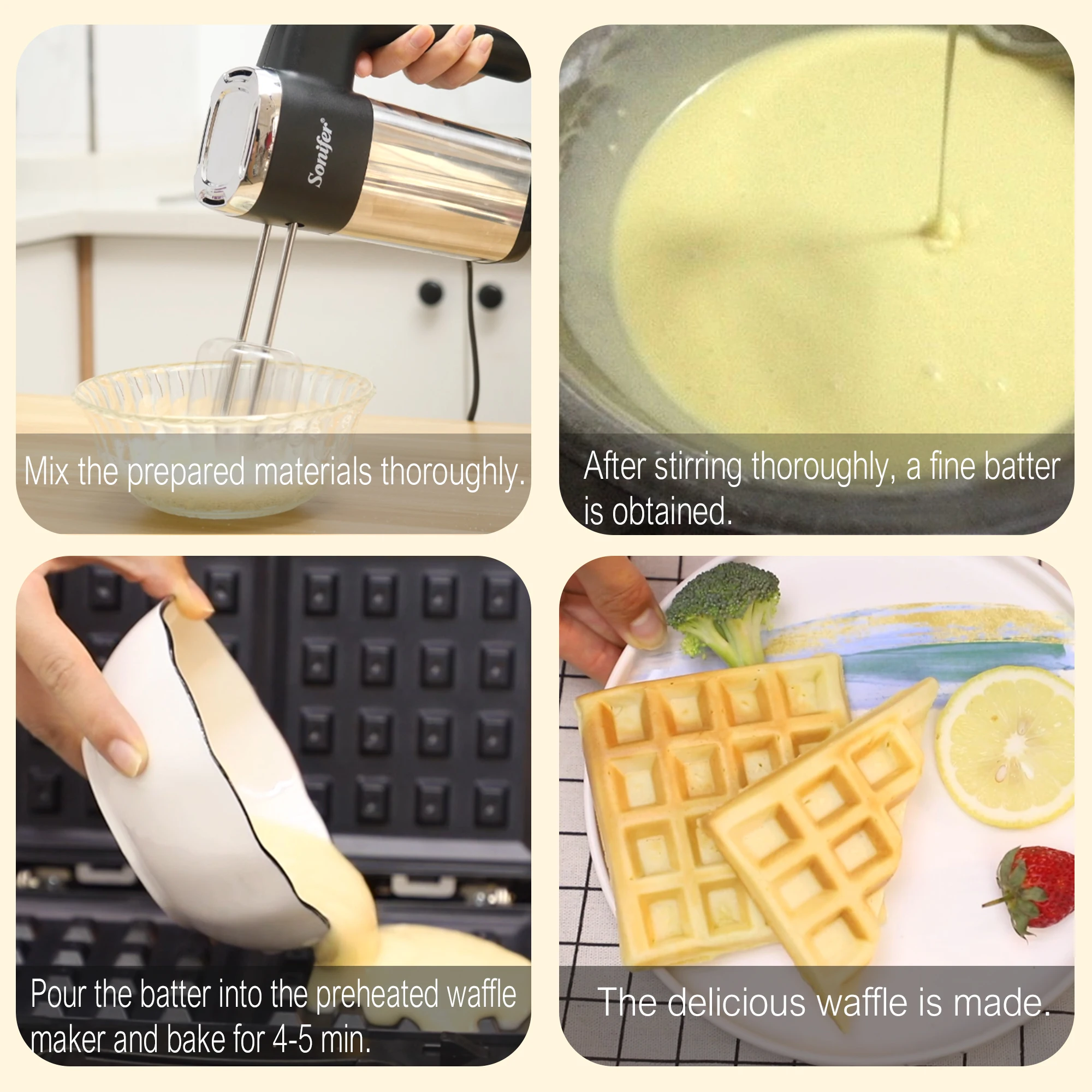 Sonifer®

Mix the prepared materials thoroughly.

After stirring thoroughly, a fine batter is obtained.

Pour the batter into the preheated waffle maker and bake for 4-5 min.

The delicious waffle is made.