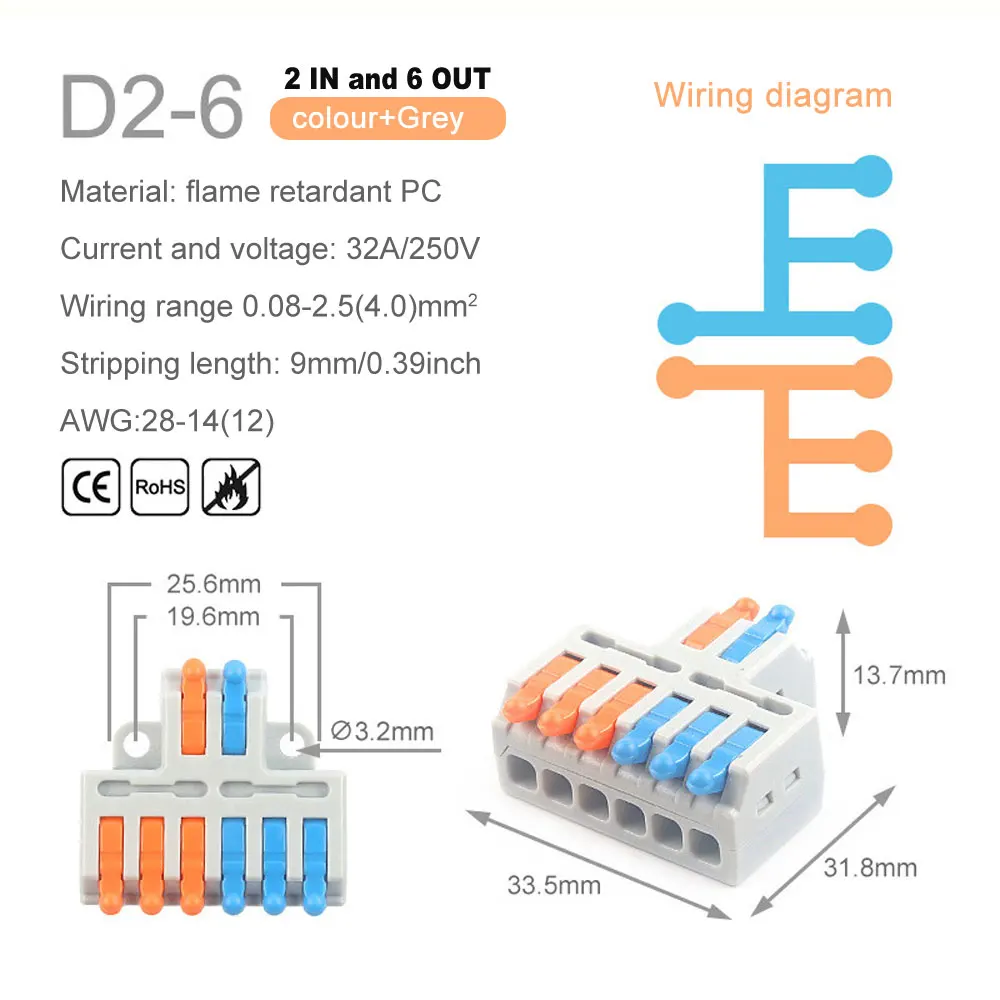 D2-6

2 IN and 6 OUT

colour+Grey

Wiring diagram

Material: flame retardant PC

Current and voltage: 32A/250V

Wiring range 0.08-2.5(4.0)mm$^2$

Stripping length: 9mm/0.39inch

AWG:28-14(12)

CE RoHS

25.6mm

19.6mm

∅3.2mm

13.7mm

33.5mm

31.8mm