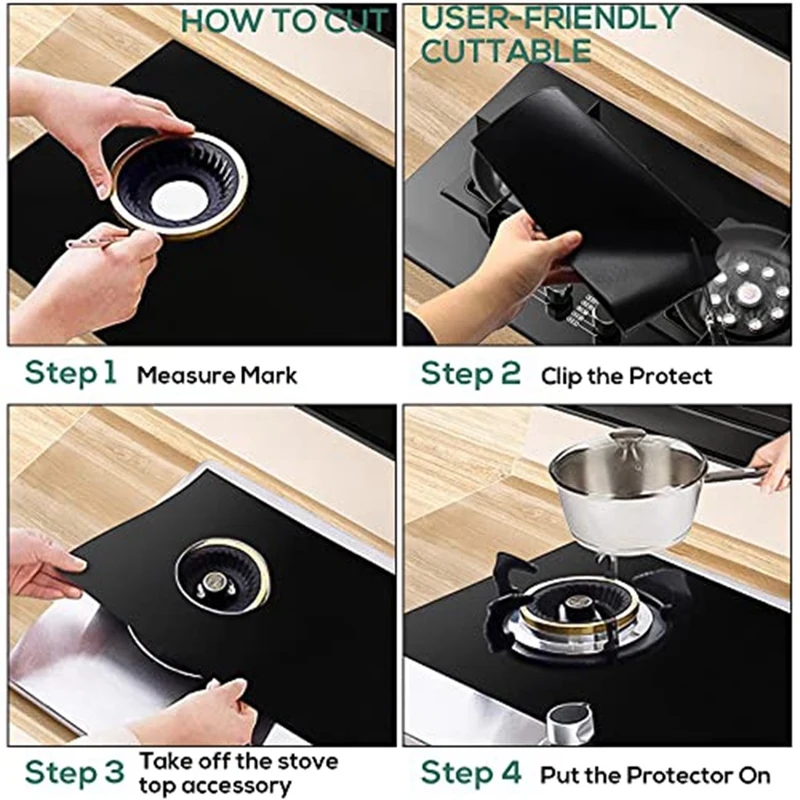 HOW TO CUT

USER-FRIENDLY CUTTABLE

Step 1 Measure Mark

Step 2 Clip the Protect

Step 3 Take off the stove top accessory

Step 4 Put the Protector On