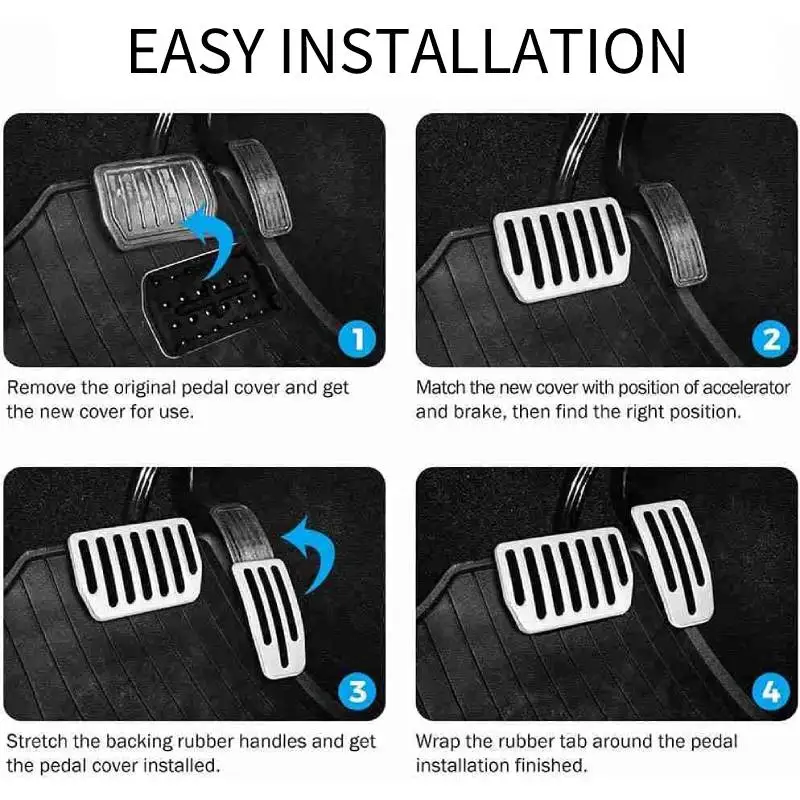 EASY INSTALLATION

1

Remove the original pedal cover and get the new cover for use.

2

Match the new cover with position of accelerator and brake, then find the right position.

3

Stretch the backing rubber handles and get the pedal cover installed.

4

Wrap the rubber tab around the pedal installation finished.