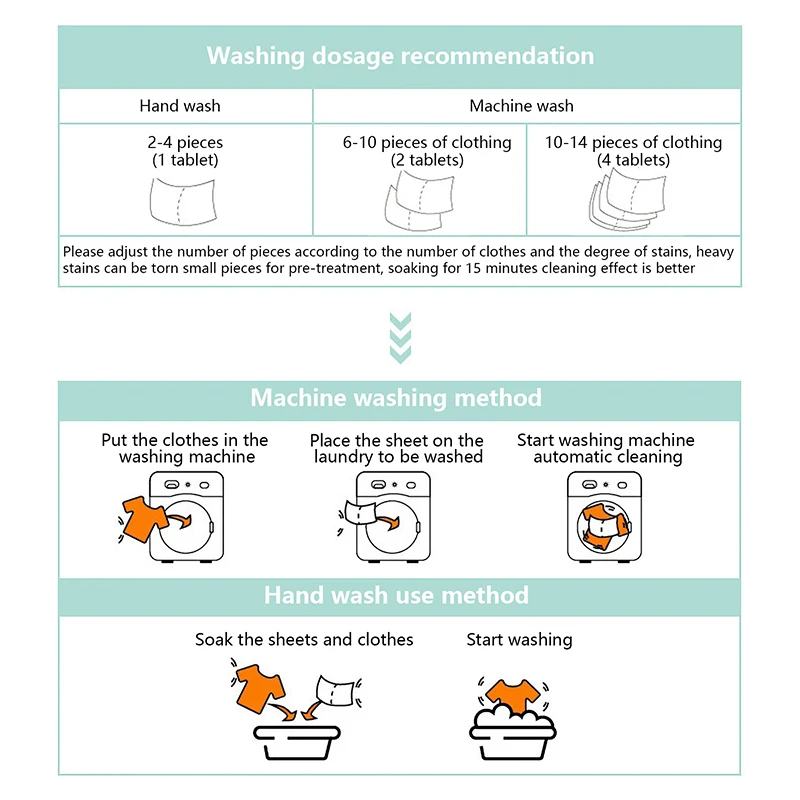 Washing dosage recommendation

| Hand wash | Machine wash | |
|---|---|---|
| 2-4 pieces (1 tablet) | 6-10 pieces of clothing (2 tablets) | 10-14 pieces of clothing (4 tablets) |

Please adjust the number of pieces according to the number of clothes and the degree of stains, heavy stains can be torn small pieces for pre-treatment, soaking for 15 minutes cleaning effect is better

Machine washing method

Put the clothes in the washing machine

Place the sheet on the laundry to be washed

Start washing machine automatic cleaning

Hand wash use method

Soak the sheets and clothes

Start washing