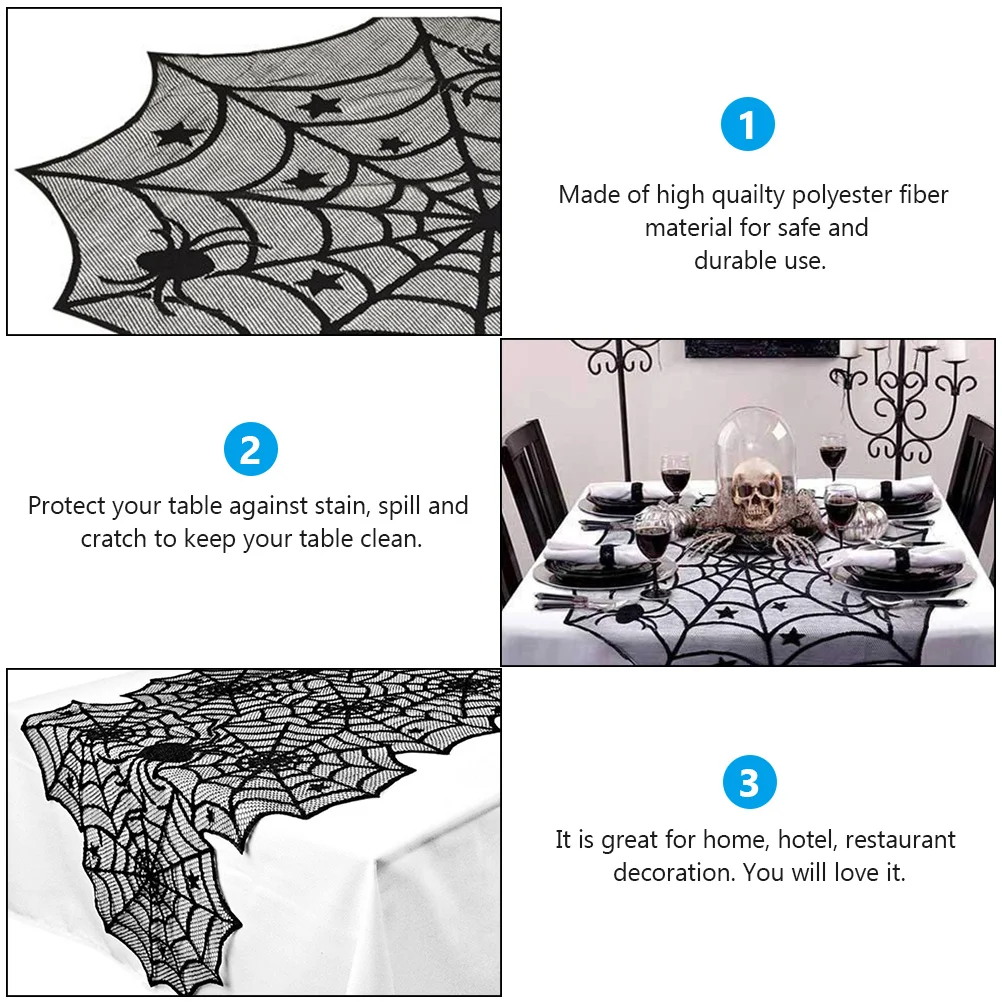 1

Made of high quailty polyester fiber material for safe and durable use.

2

Protect your table against stain, spill and cratch to keep your table clean.

3

It is great for home, hotel, restaurant decoration. You will love it.