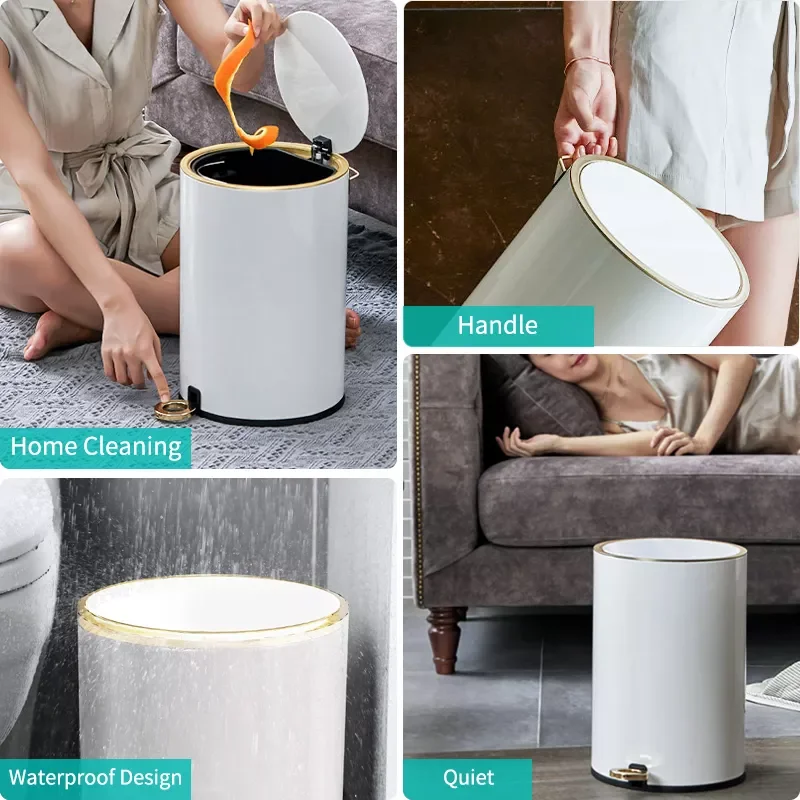 Home Cleaning

Handle

Waterproof Design

Quiet