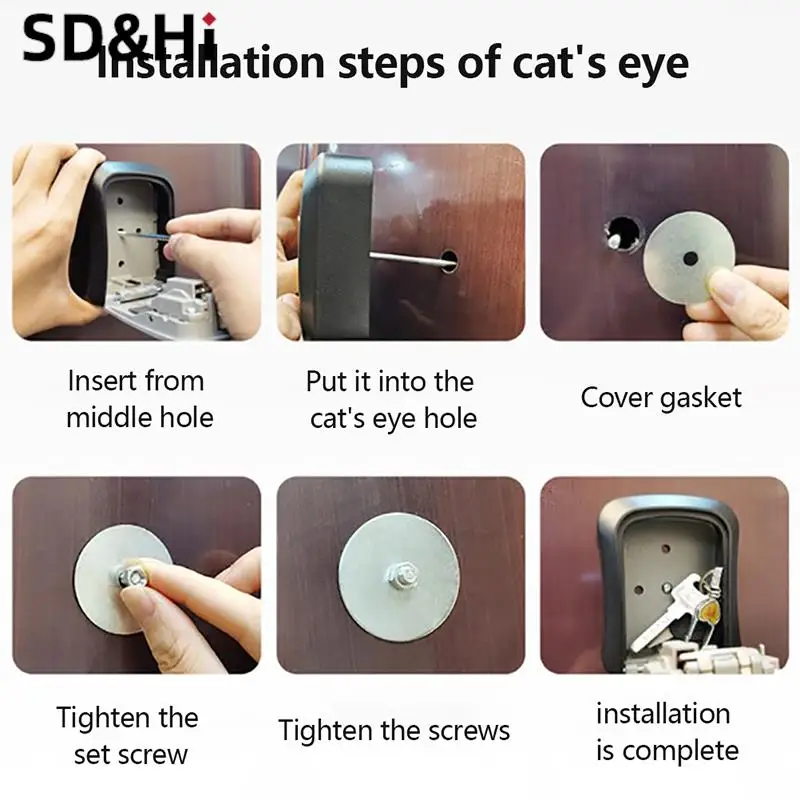 SD&Hi

Installation steps of cat's eye

Insert from middle hole

Put it into the cat's eye hole

Cover gasket

Tighten the set screw

Tighten the screws

installation is complete