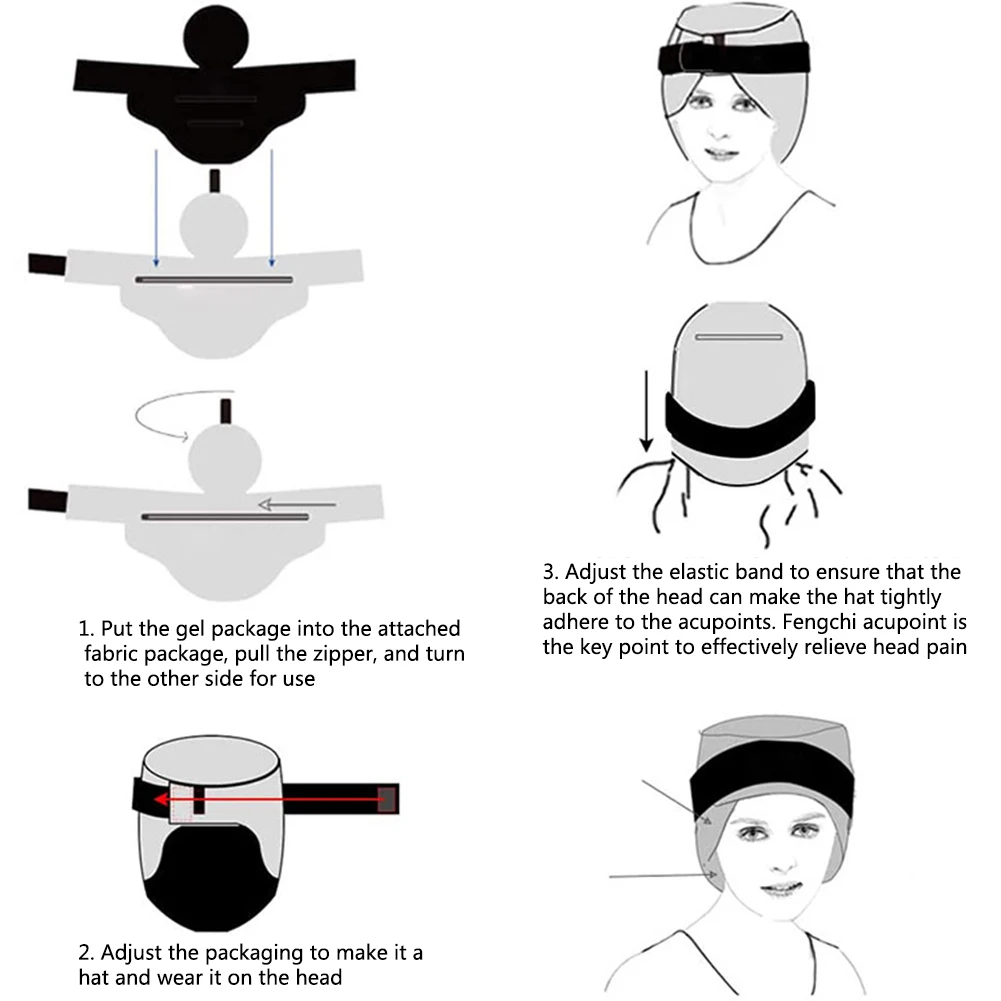 1. Put the gel package into the attached fabric package, pull the zipper, and turn to the other side for use

2. Adjust the packaging to make it a hat and wear it on the head

3. Adjust the elastic band to ensure that the back of the head can make the hat tightly adhere to the acupoints. Fengchi acupoint is the key point to effectively relieve head pain