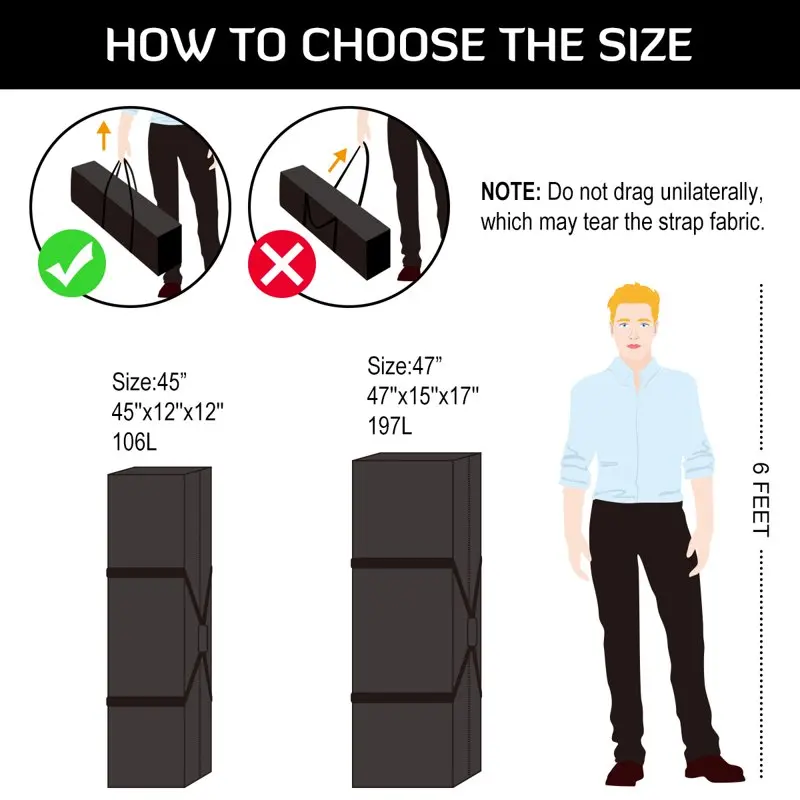 HOW TO CHOOSE THE SIZE

NOTE: Do not drag unilaterally, which may tear the strap fabric.

Size:45”
45"x12"x12"
106L

Size:47”
47"x15"x17"
197L

6 FEET