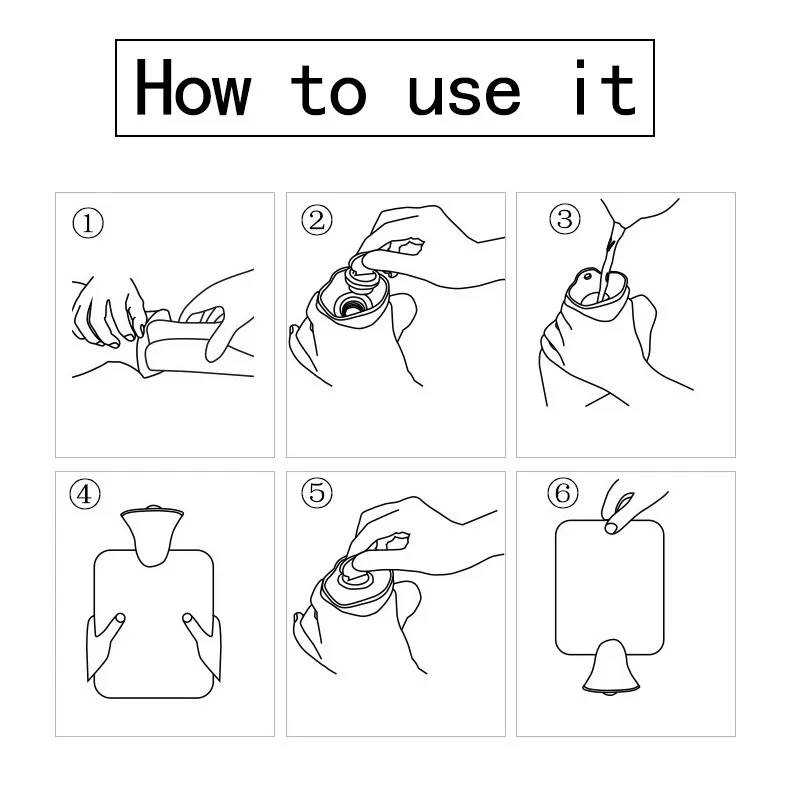 How to use it

①

②

③

④

⑤

⑥