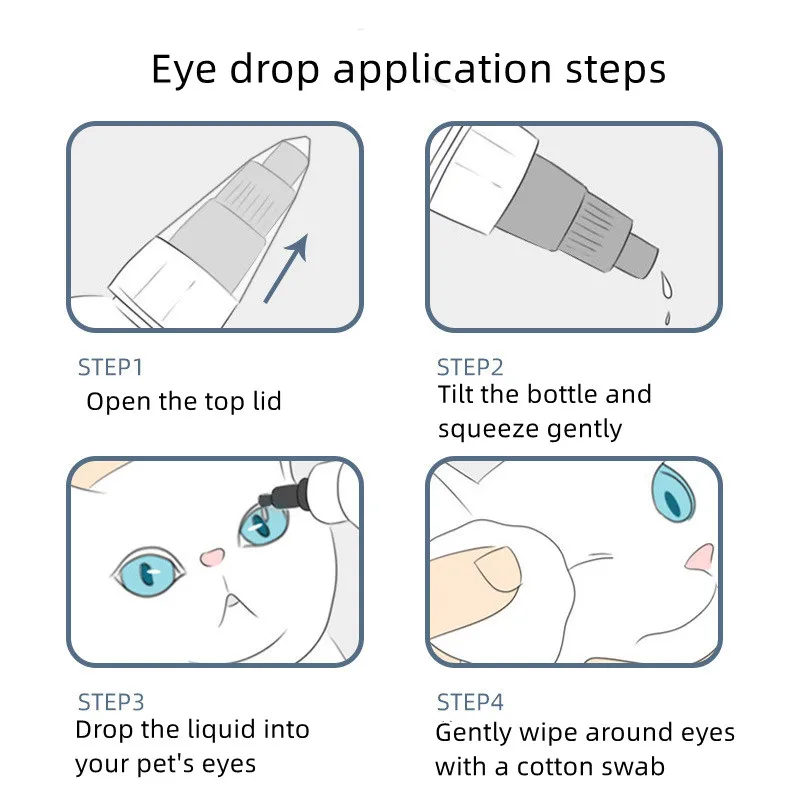 Eye drop application steps

STEP1
Open the top lid

STEP2
Tilt the bottle and squeeze gently

STEP3
Drop the liquid into your pet's eyes

STEP4
Gently wipe around eyes with a cotton swab