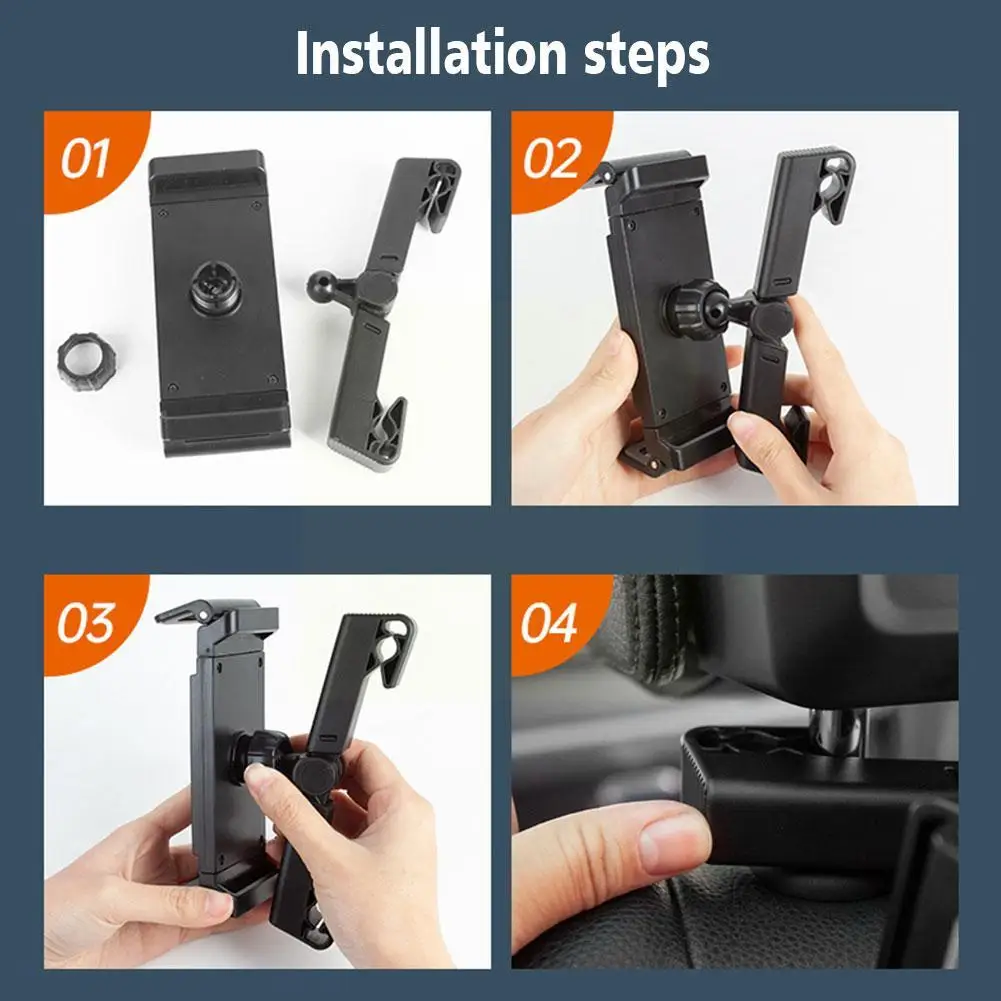 Installation steps

01

02

03

04