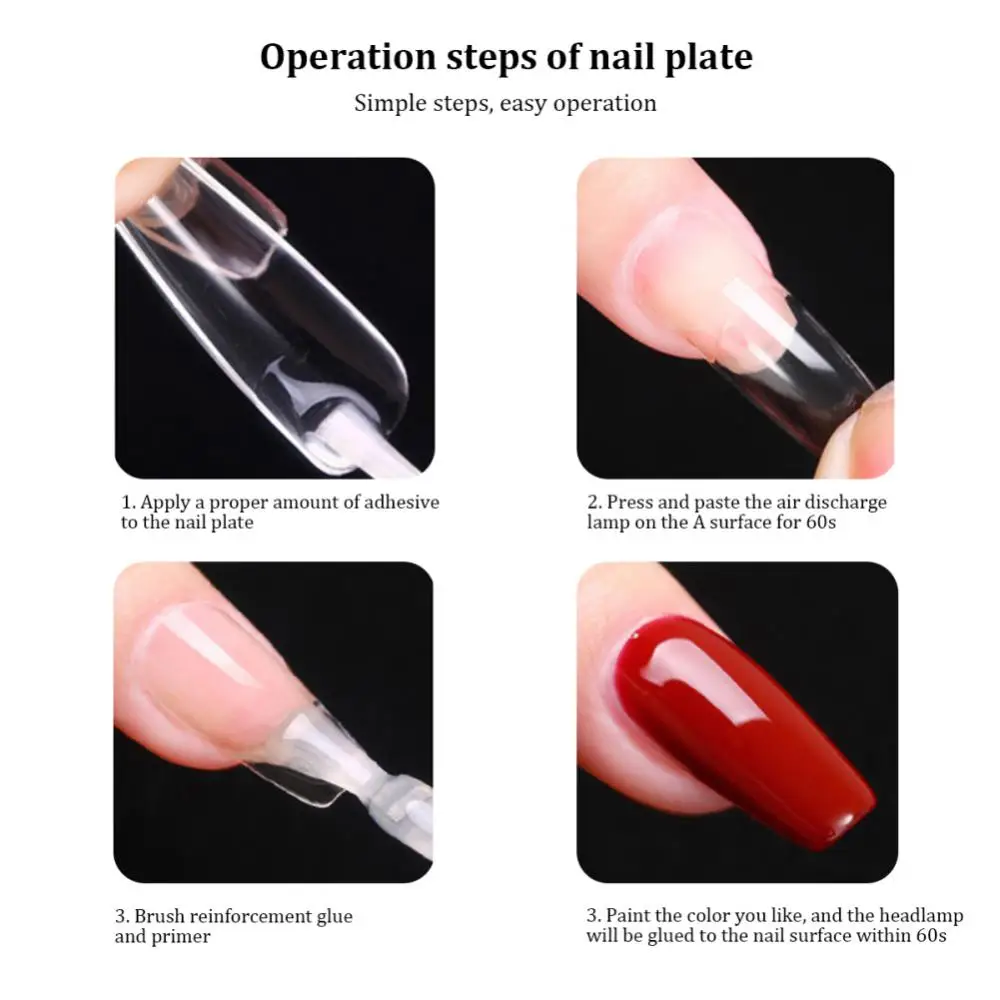 Operation steps of nail plate

Simple steps, easy operation

1. Apply a proper amount of adhesive to the nail plate

2. Press and paste the air discharge lamp on the A surface for 60s

3. Brush reinforcement glue and primer

3. Paint the color you like, and the headlamp will be glued to the nail surface within 60s