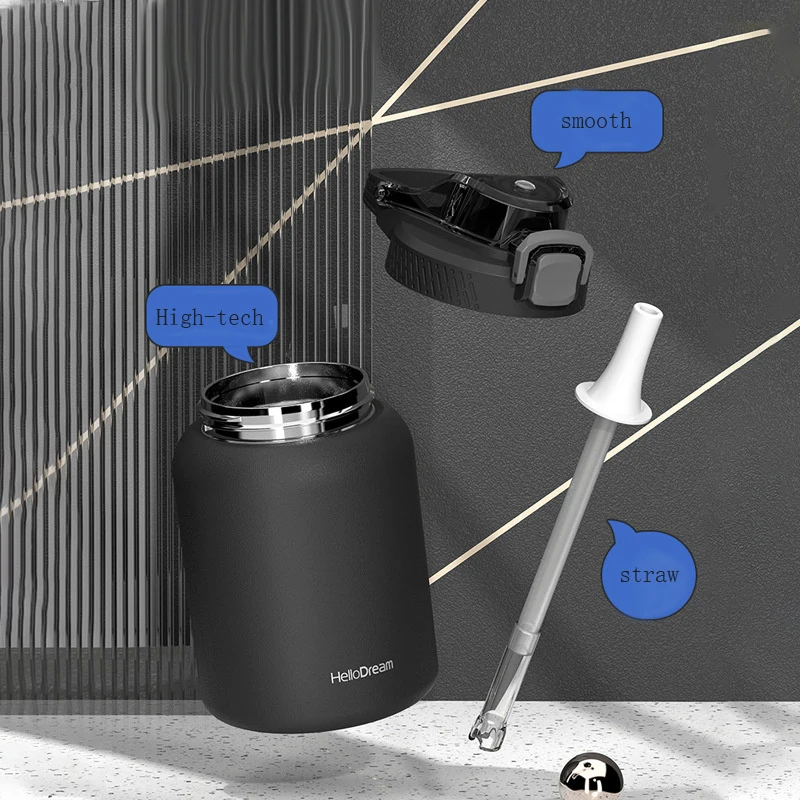 smooth

High-tech

straw

HelloDream