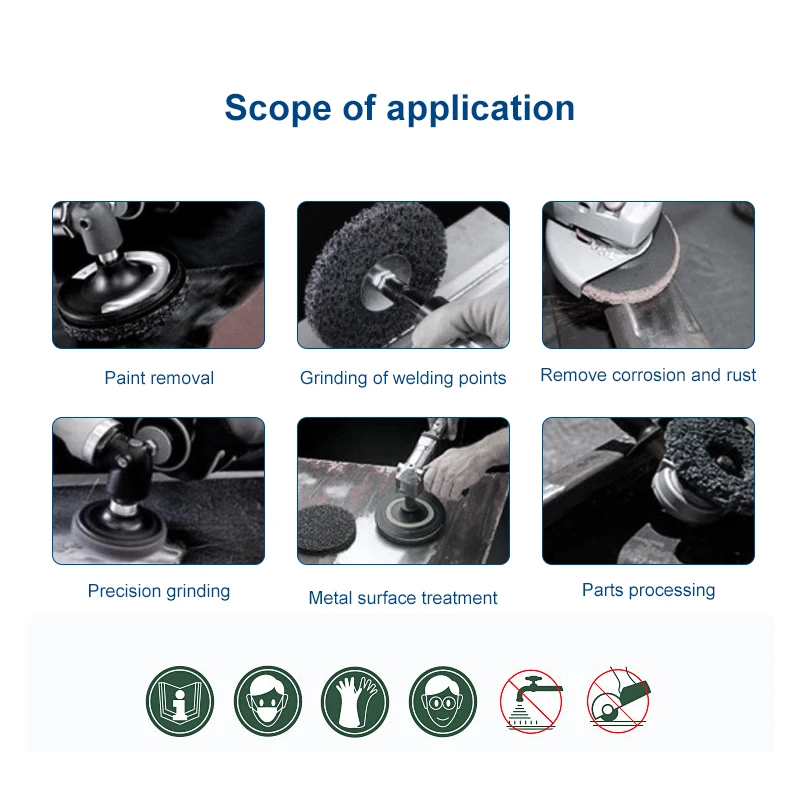 Scope of application

Paint removal

Grinding of welding points

Remove corrosion and rust

Precision grinding

Metal surface treatment

Parts processing