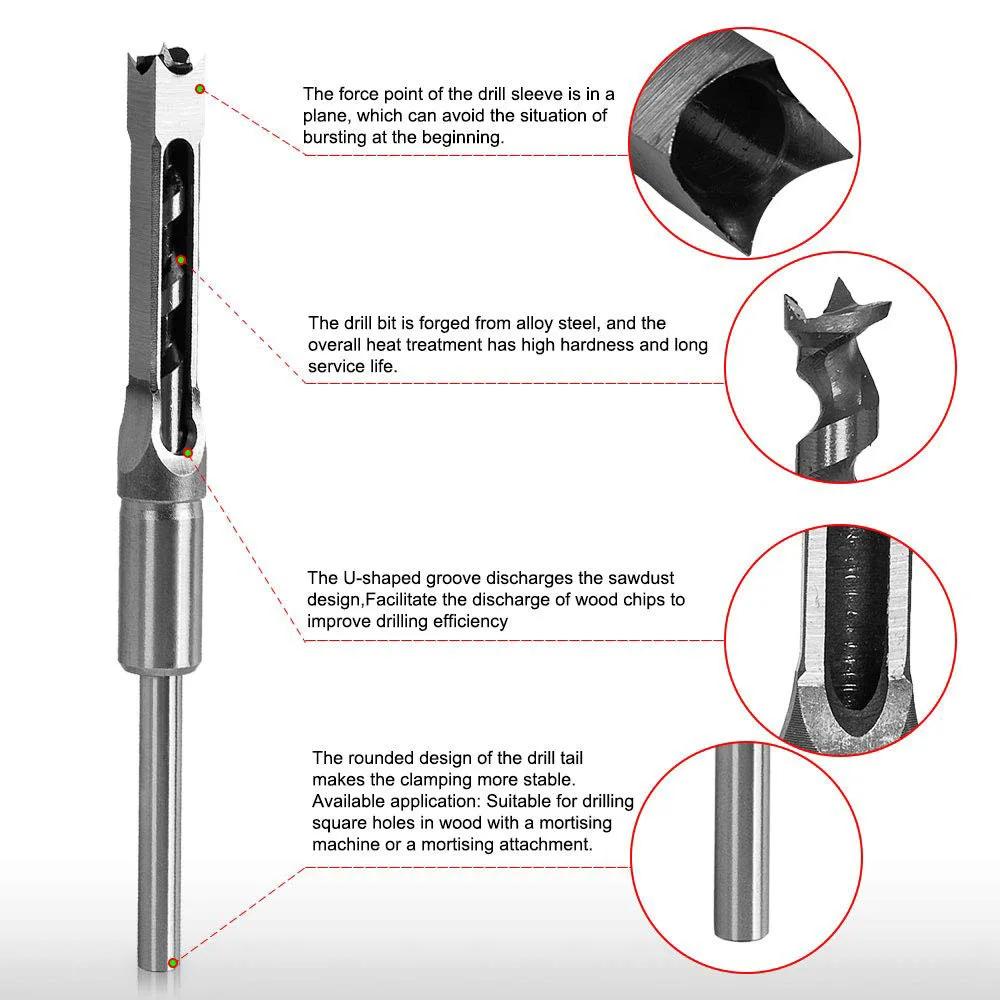 The force point of the drill sleeve is in a plane, which can avoid the situation of bursting at the beginning.

The drill bit is forged from alloy steel, and the overall heat treatment has high hardness and long service life.

The U-shaped groove discharges the sawdust design,Facilitate the discharge of wood chips to improve drilling efficiency

The rounded design of the drill tail makes the clamping more stable.
Available application: Suitable for drilling square holes in wood with a mortising machine or a mortising attachment.