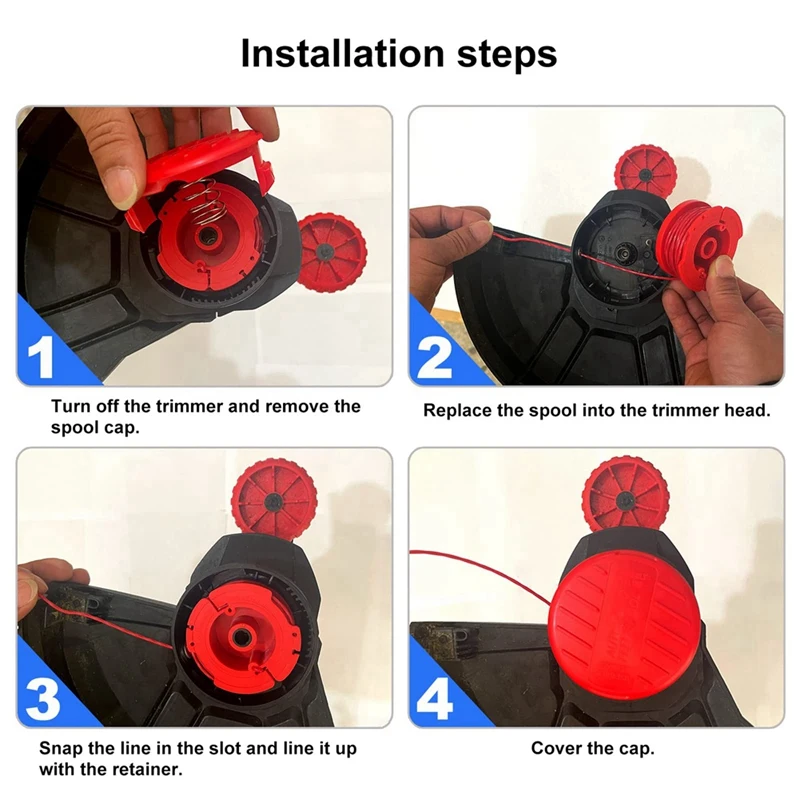 Installation steps

1

Turn off the trimmer and remove the spool cap.

2

Replace the spool into the trimmer head.

3

Snap the line in the slot and line it up with the retainer.

4

Cover the cap.