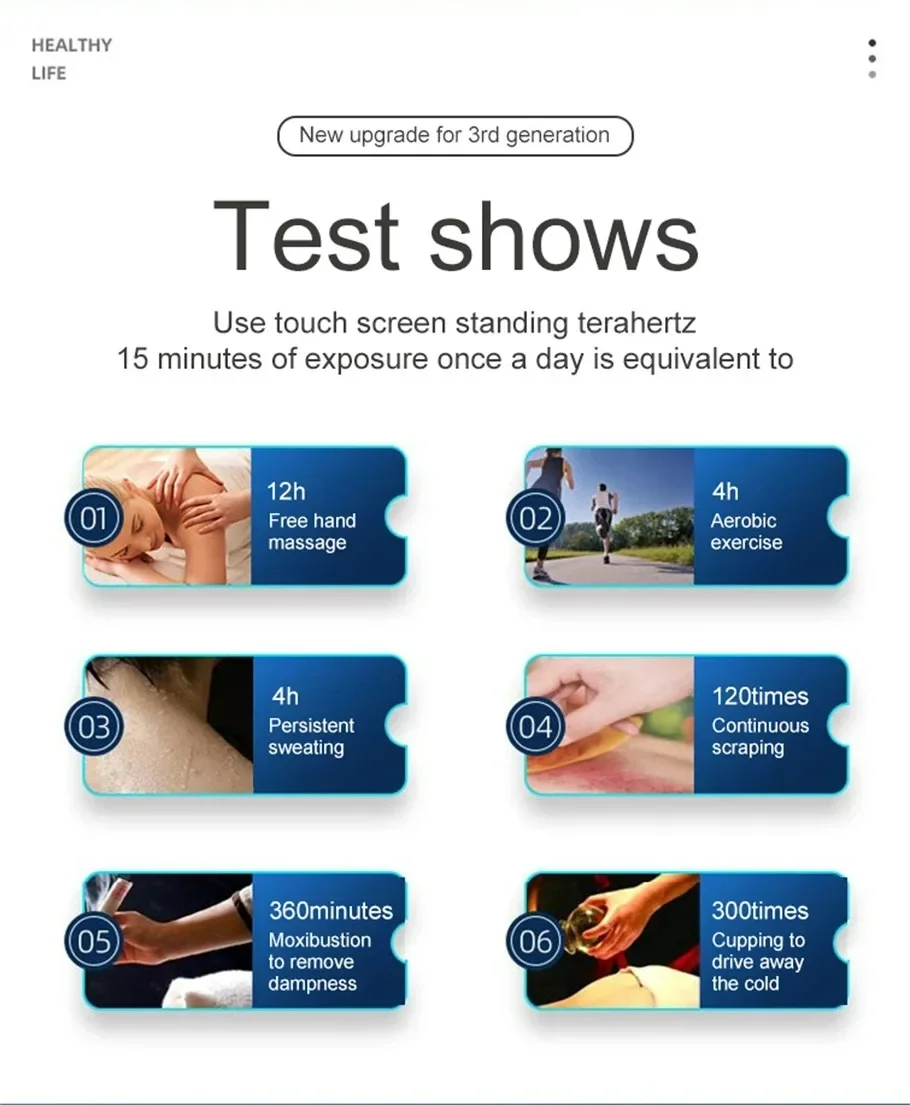 HEALTHY
LIFE

New upgrade for 3rd generation

Test shows

Use touch screen standing terahertz
15 minutes of exposure once a day is equivalent to

01
12h
Free hand massage

02
4h
Aerobic exercise

03
4h
Persistent sweating

04
120times
Continuous scraping

05
360minutes
Moxibustion to remove dampness

06
300times
Cupping to drive away the cold