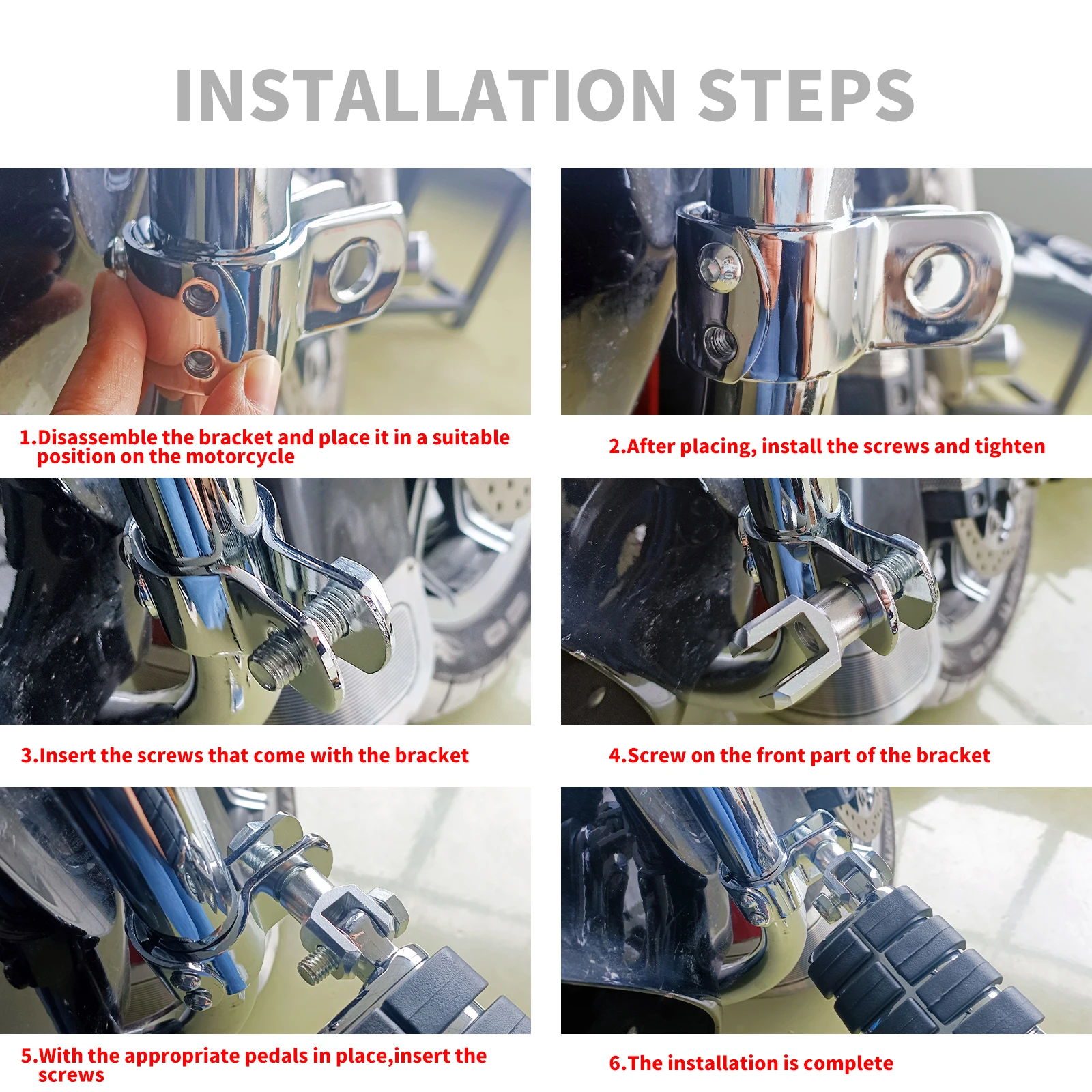 INSTALLATION STEPS

1.Disassemble the bracket and place it in a suitable position on the motorcycle

2.After placing, install the screws and tighten

3.Insert the screws that come with the bracket

4.Screw on the front part of the bracket

5.With the appropriate pedals in place,insert the screws

6.The installation is complete