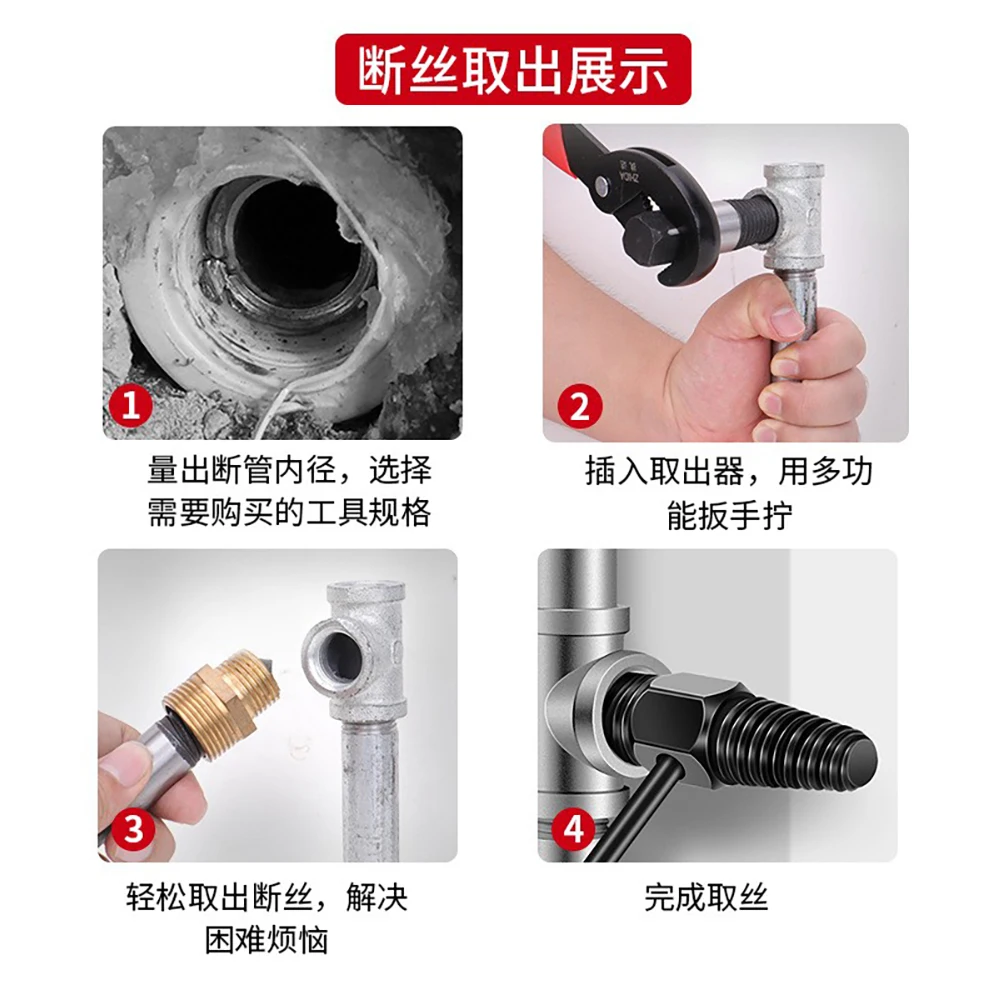 断丝取出展示

1
量出断管内径，选择需要购买的工具规格

2
插入取出器，用多功能扳手拧

3
轻松取出断丝，解决困难烦恼

4
完成取丝