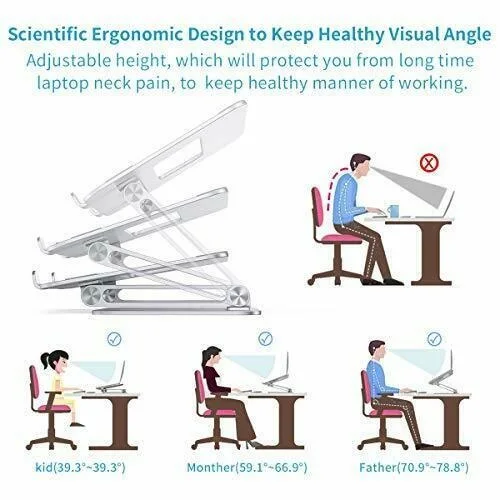 Scientific Ergonomic Design to Keep Healthy Visual Angle

Adjustable height, which will protect you from long time laptop neck pain, to keep healthy manner of working.

kid(39.3°~39.3°)

Monther(59.1°~66.9°)

Father(70.9°~78.8°)