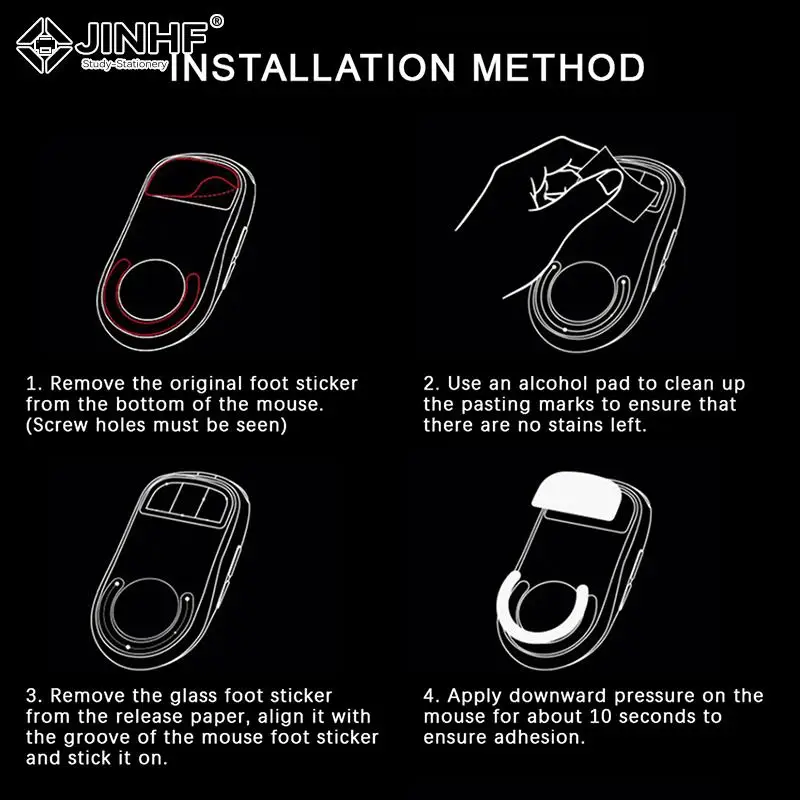 JINHF®
Study-Stationery

INSTALLATION METHOD

1. Remove the original foot sticker from the bottom of the mouse. (Screw holes must be seen)

2. Use an alcohol pad to clean up the pasting marks to ensure that there are no stains left.

3. Remove the glass foot sticker from the release paper, align it with the groove of the mouse foot sticker and stick it on.

4. Apply downward pressure on the mouse for about 10 seconds to ensure adhesion.