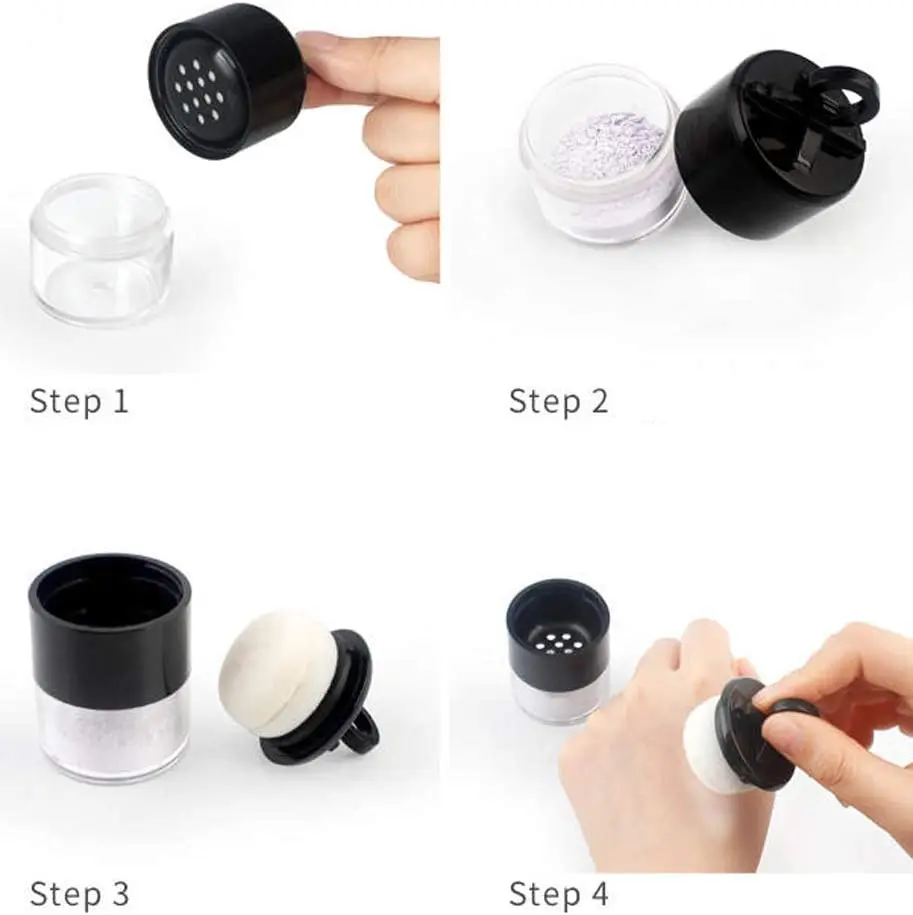 Step 1

Step 2

Step 3

Step 4