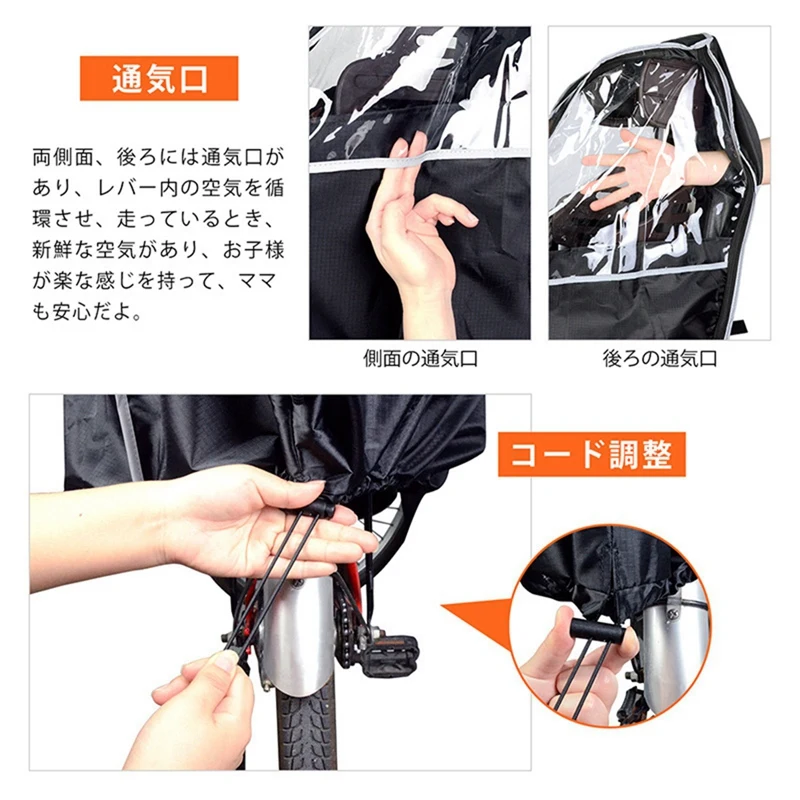 通気口

両側面、後ろには通気口があり、レバー内の空気を循環させ、走っているとき、新鮮な空気があり、お子様が楽な感じを持って、ママも安心だよ。

側面の通気口

後ろの通気口

コード調整