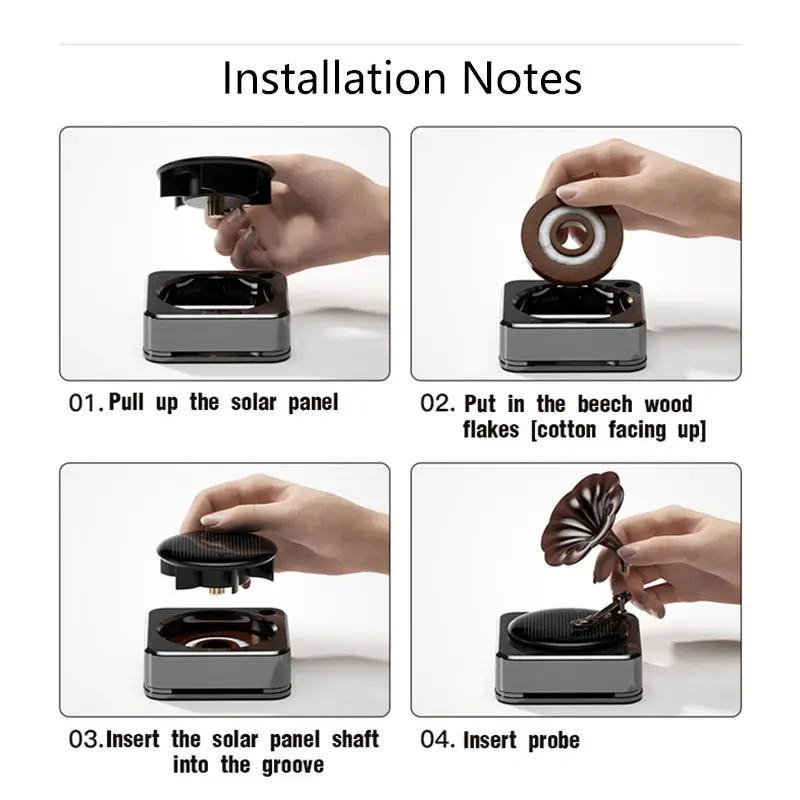 Installation Notes

01. Pull up the solar panel

02. Put in the beech wood flakes [cotton facing up]

03. Insert the solar panel shaft into the groove

04. Insert probe