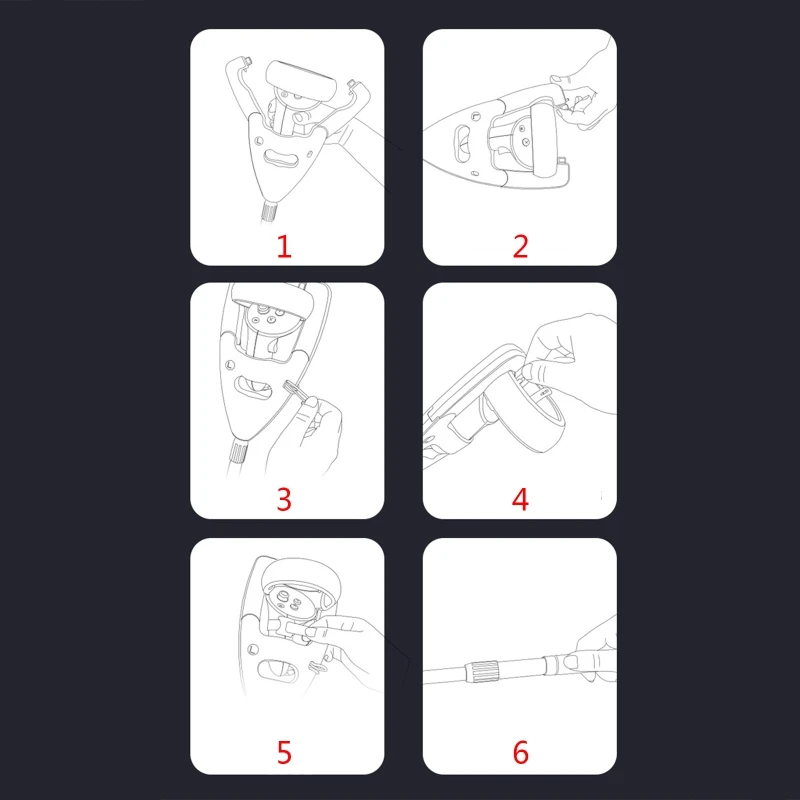 1

2

3

4

5

6