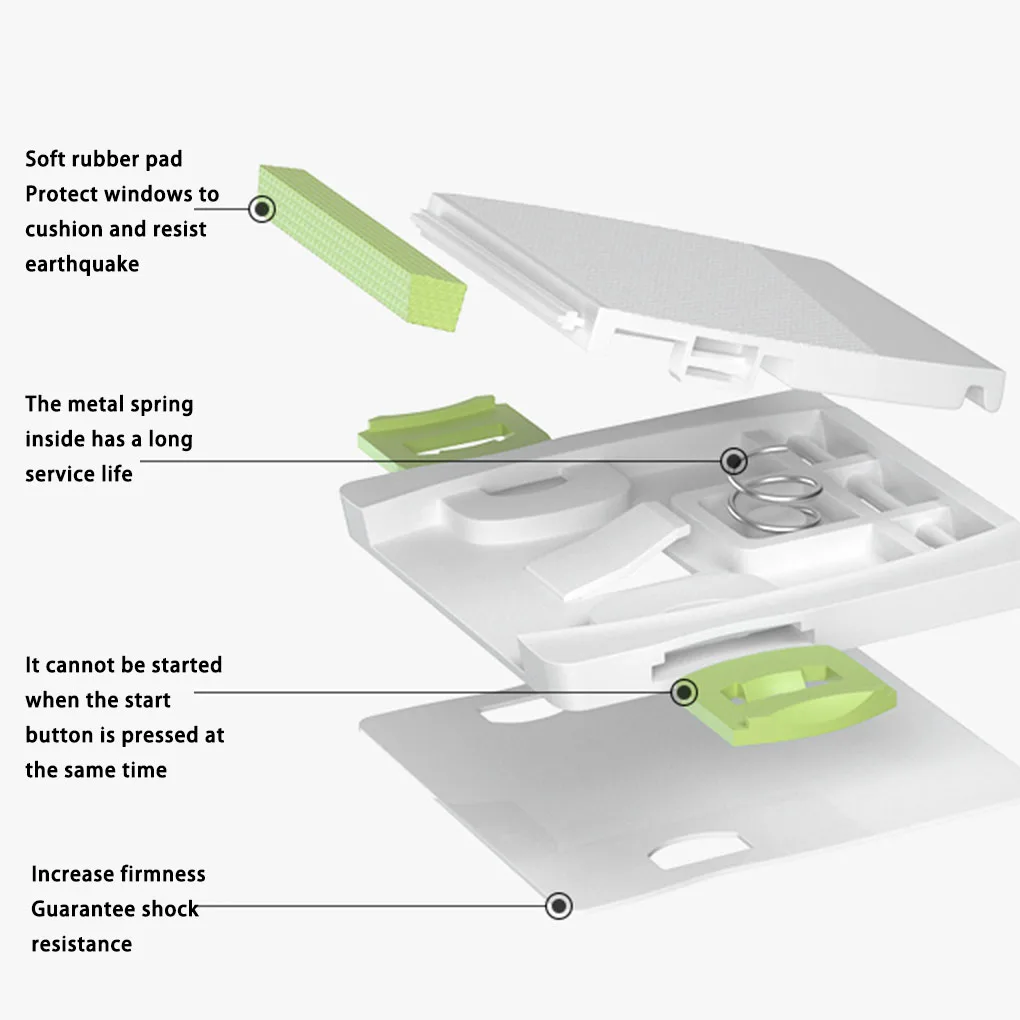 Soft rubber pad
Protect windows to cushion and resist earthquake

The metal spring inside has a long service life

It cannot be started when the start button is pressed at the same time

Increase firmness
Guarantee shock resistance