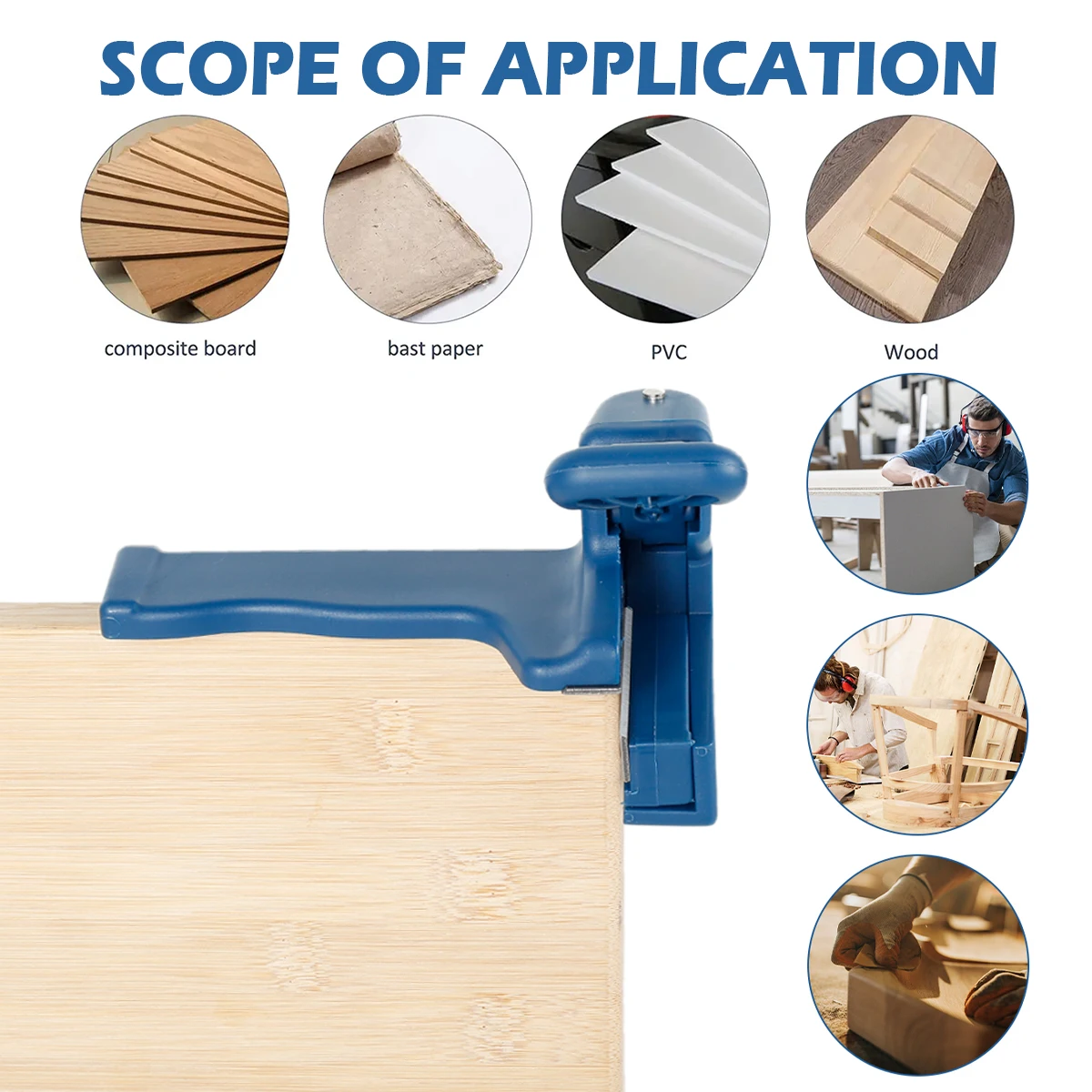 SCOPE OF APPLICATION

composite board

bast paper

PVC

Wood