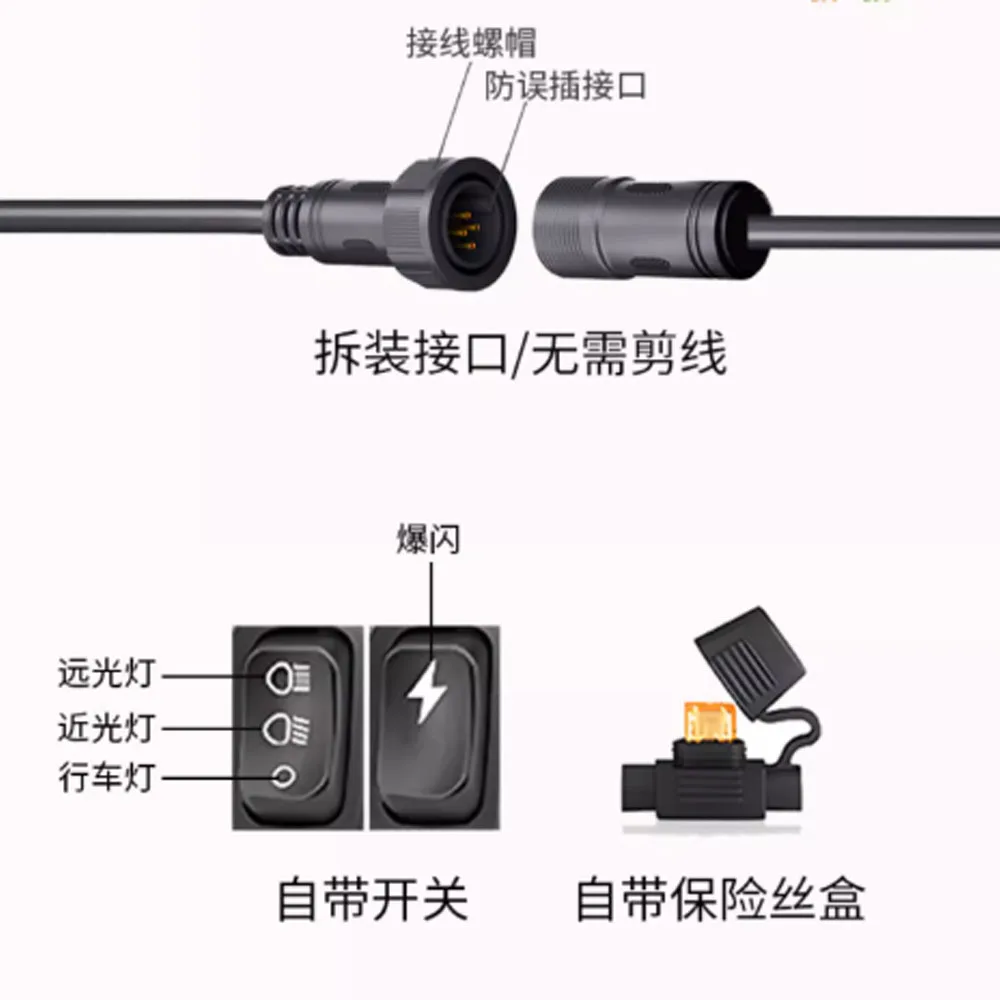 接线螺帽
防误插接口

拆装接口/无需剪线

爆闪

远光灯
近光灯
行车灯

自带开关

自带保险丝盒