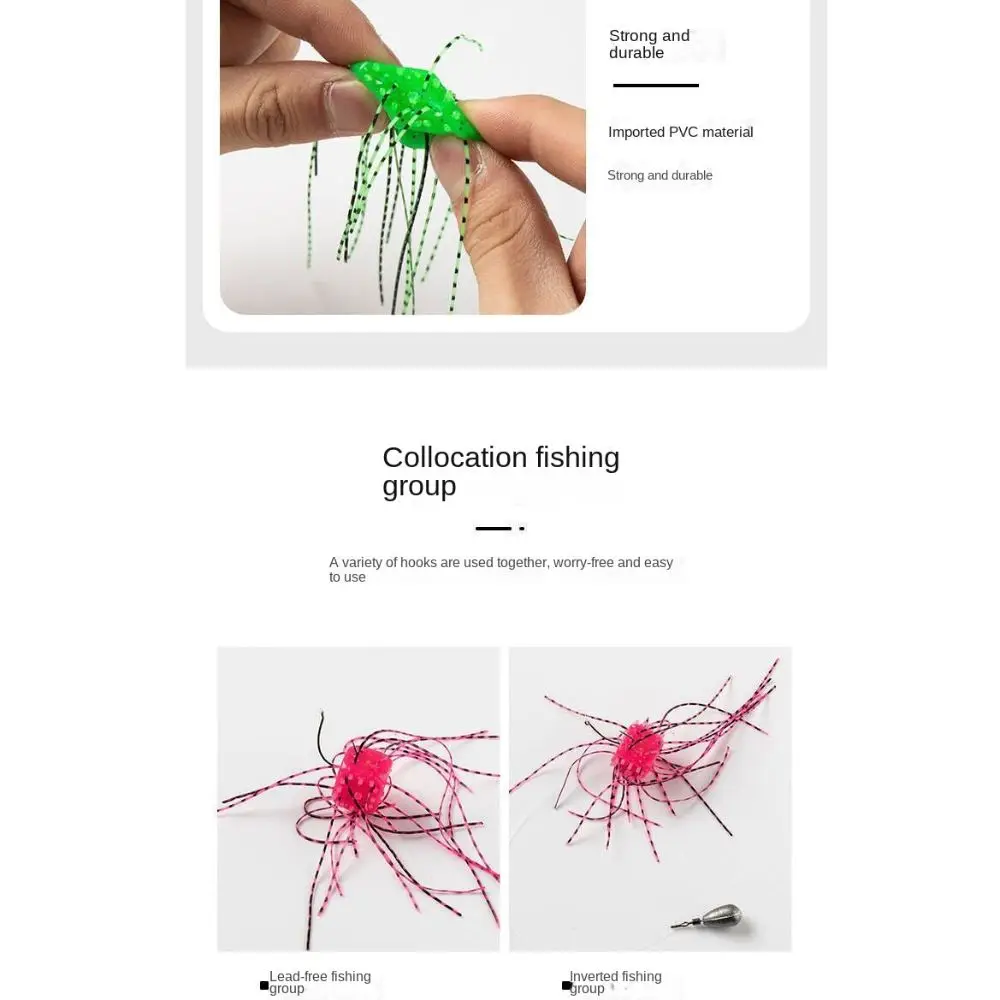 Strong and durable

Imported PVC material

Strong and durable

Collocation fishing group

A variety of hooks are used together, worry-free and easy to use

Lead-free fishing group

Inverted fishing group