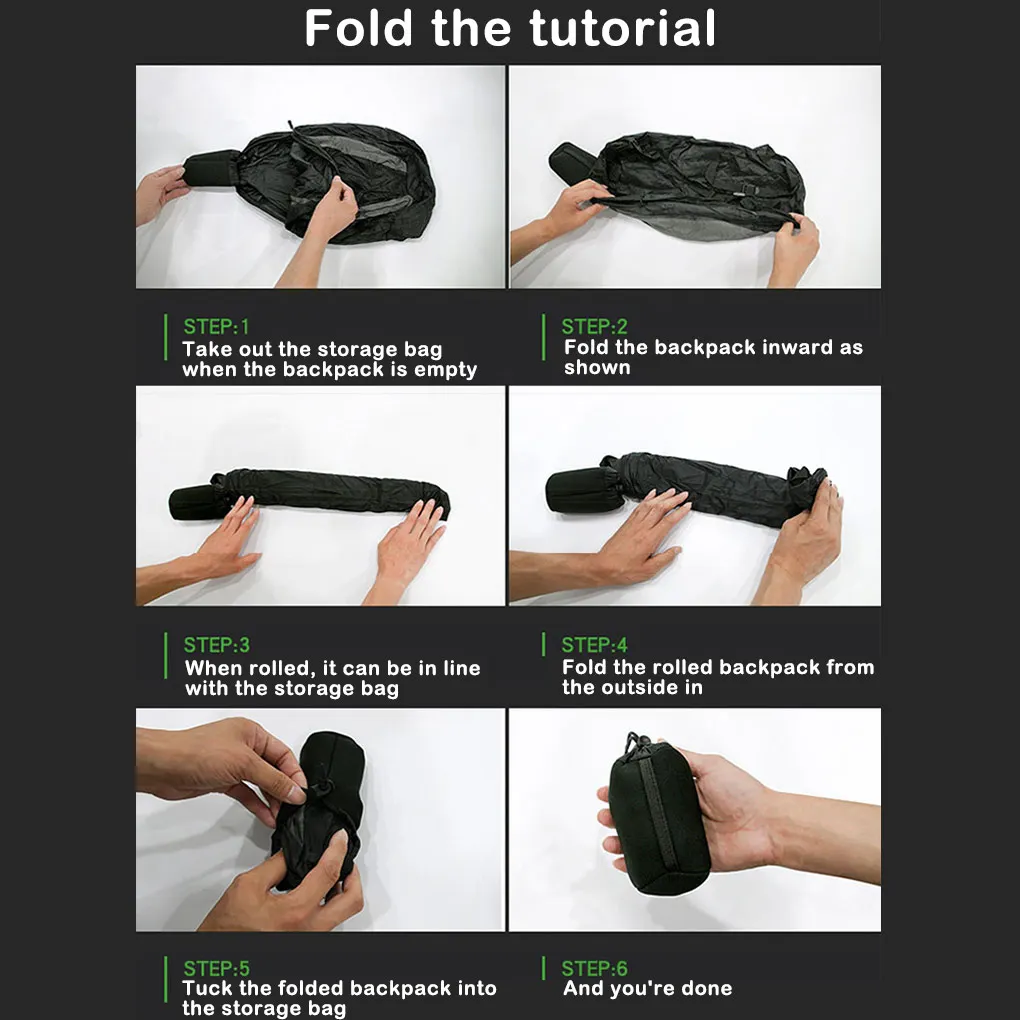 Fold the tutorial

STEP:1
Take out the storage bag when the backpack is empty

STEP:2
Fold the backpack inward as shown

STEP:3
When rolled, it can be in line with the storage bag

STEP:4
Fold the rolled backpack from the outside in

STEP:5
Tuck the folded backpack into the storage bag

STEP:6
And you're done