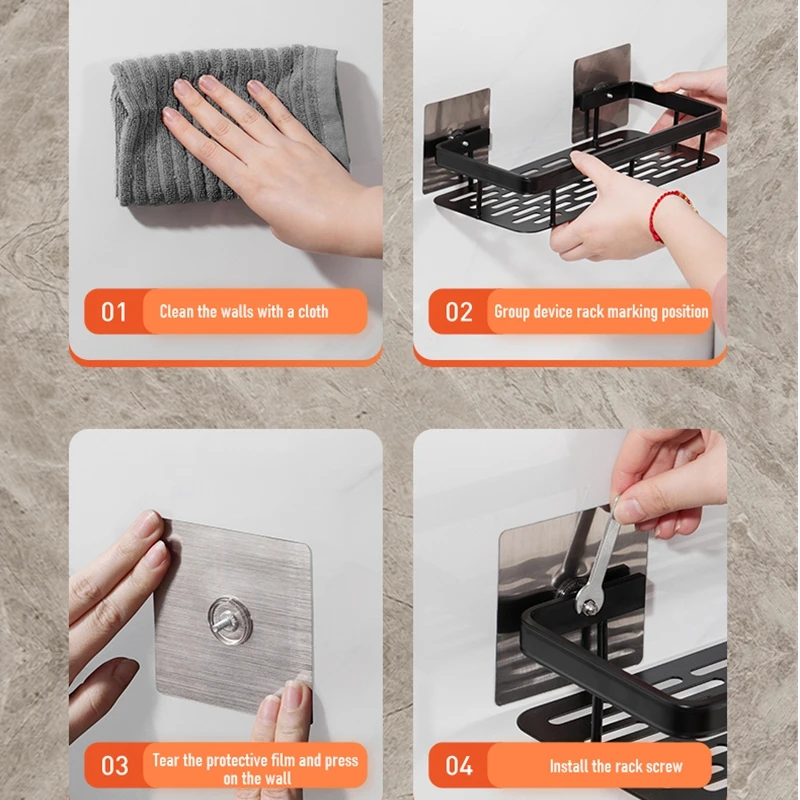 01 Clean the walls with a cloth

02 Group device rack marking position

03 Tear the protective film and press on the wall

04 Install the rack screw