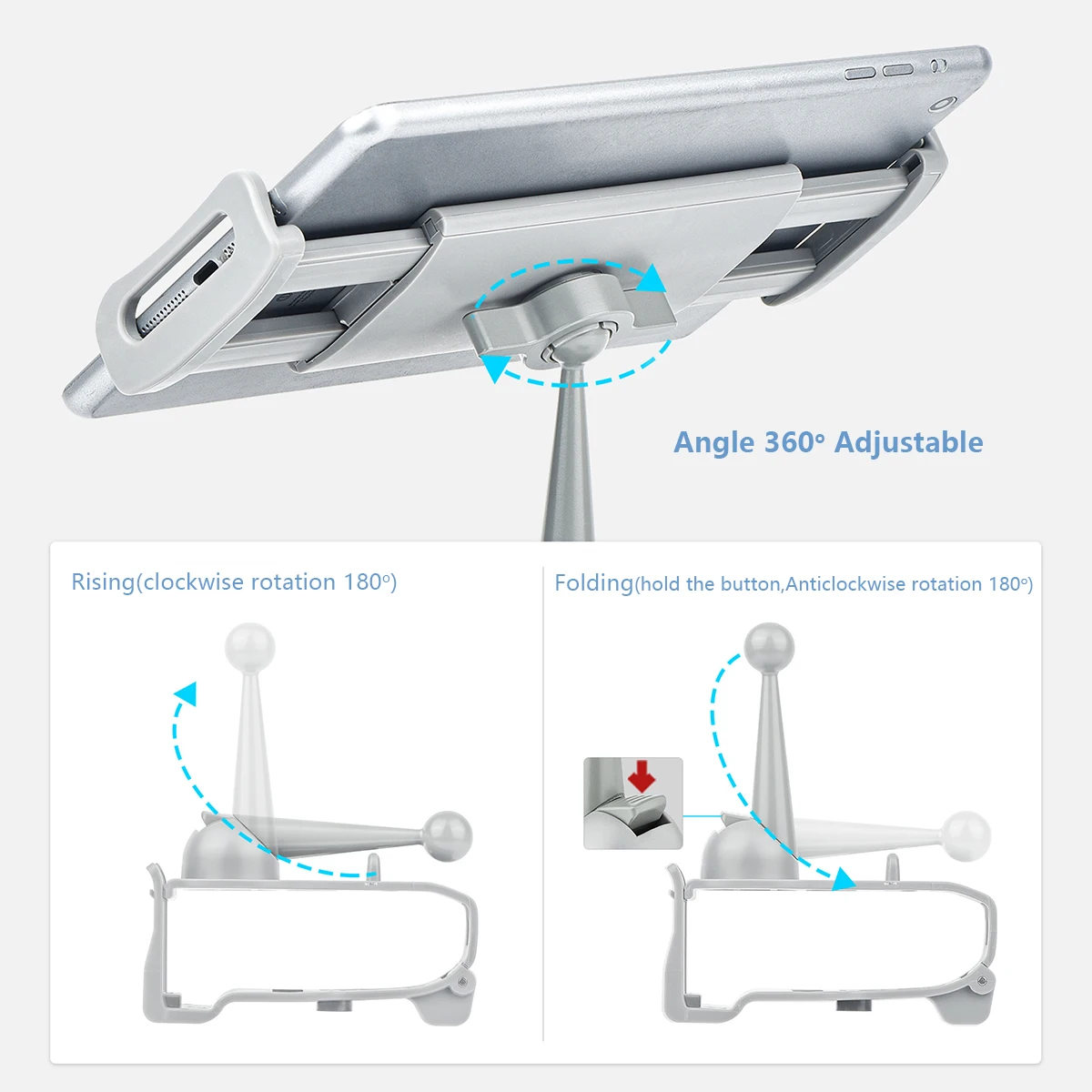 Angle 360° Adjustable

Rising(clockwise rotation 180°)

Folding(hold the button,Anticlockwise rotation 180°)