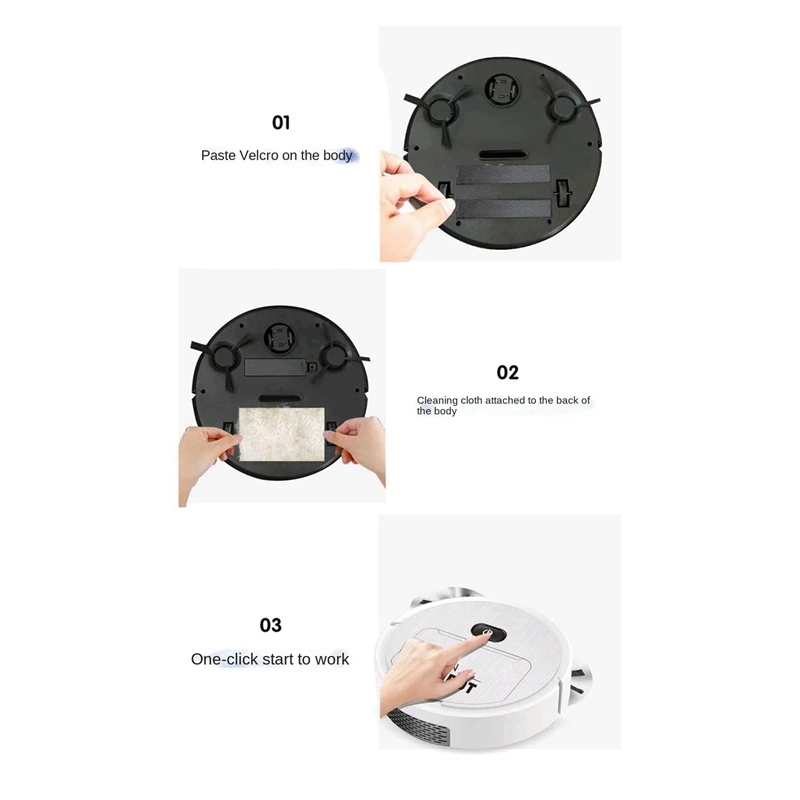 01

Paste Velcro on the body

02

Cleaning cloth attached to the back of the body

03

One-click start to work