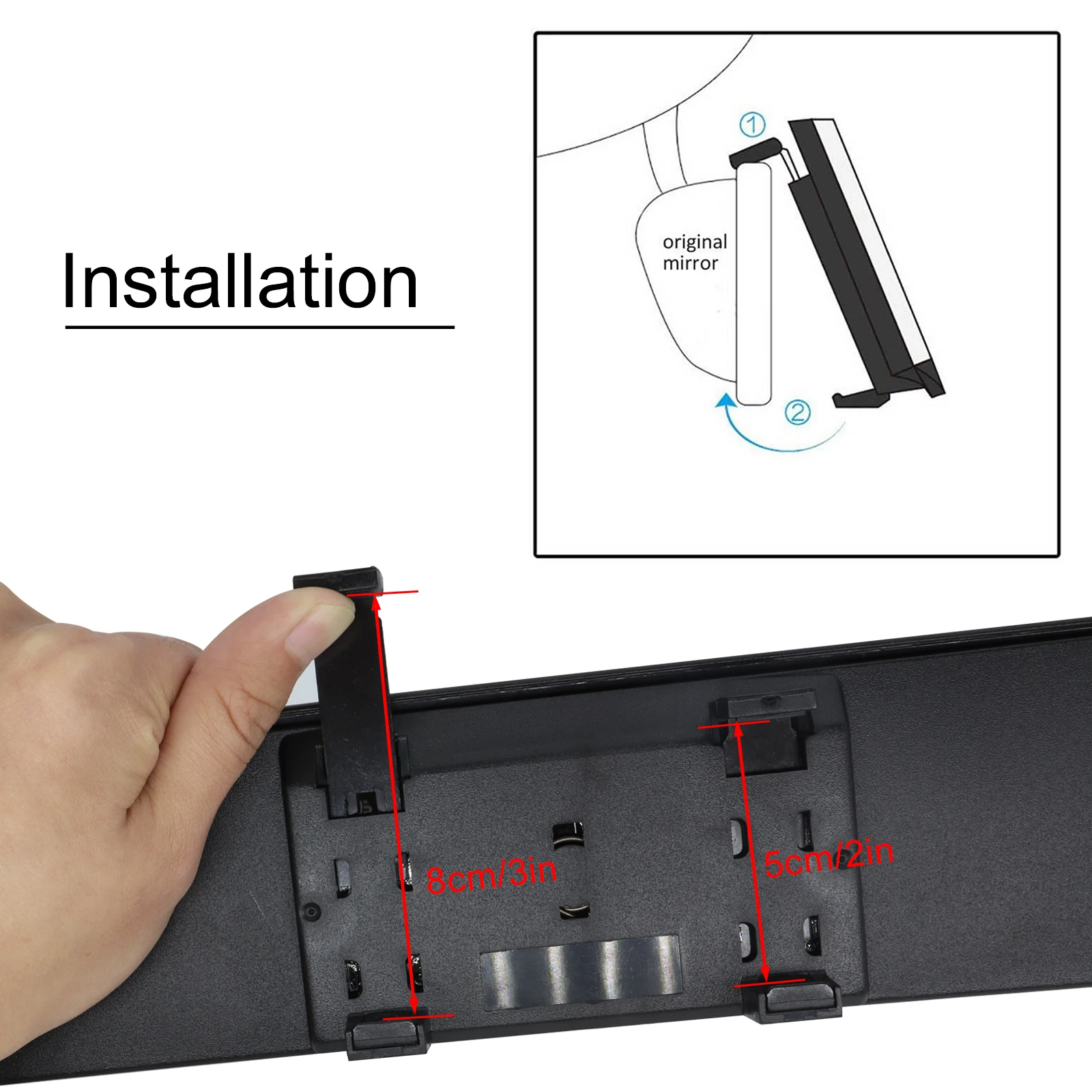 Installation

①

original mirror

②

8cm/3in

5cm/2in