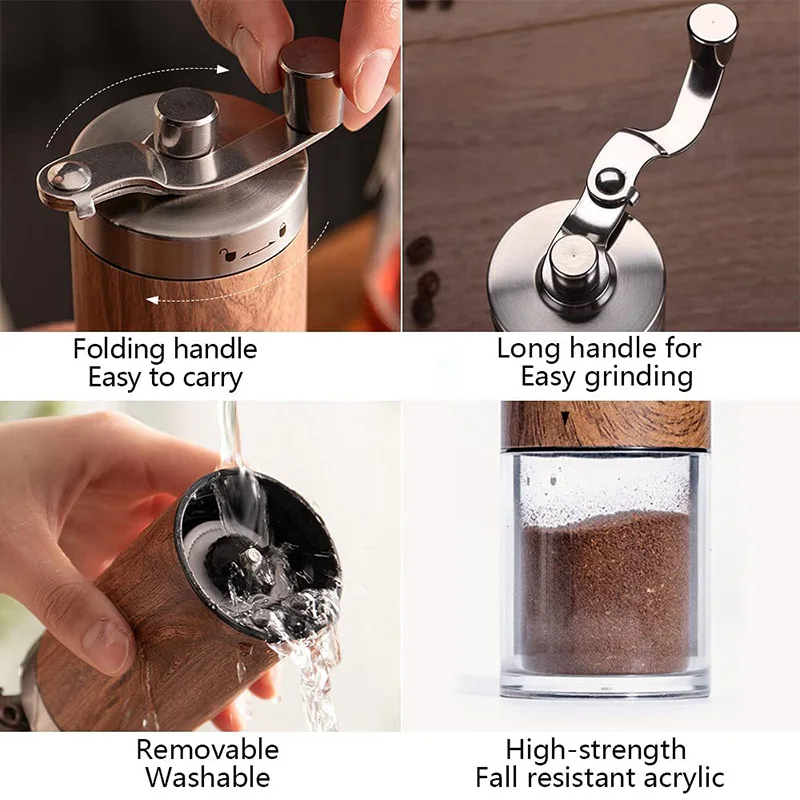 Folding handle
Easy to carry

Long handle for
Easy grinding

Removable
Washable

High-strength
Fall resistant acrylic