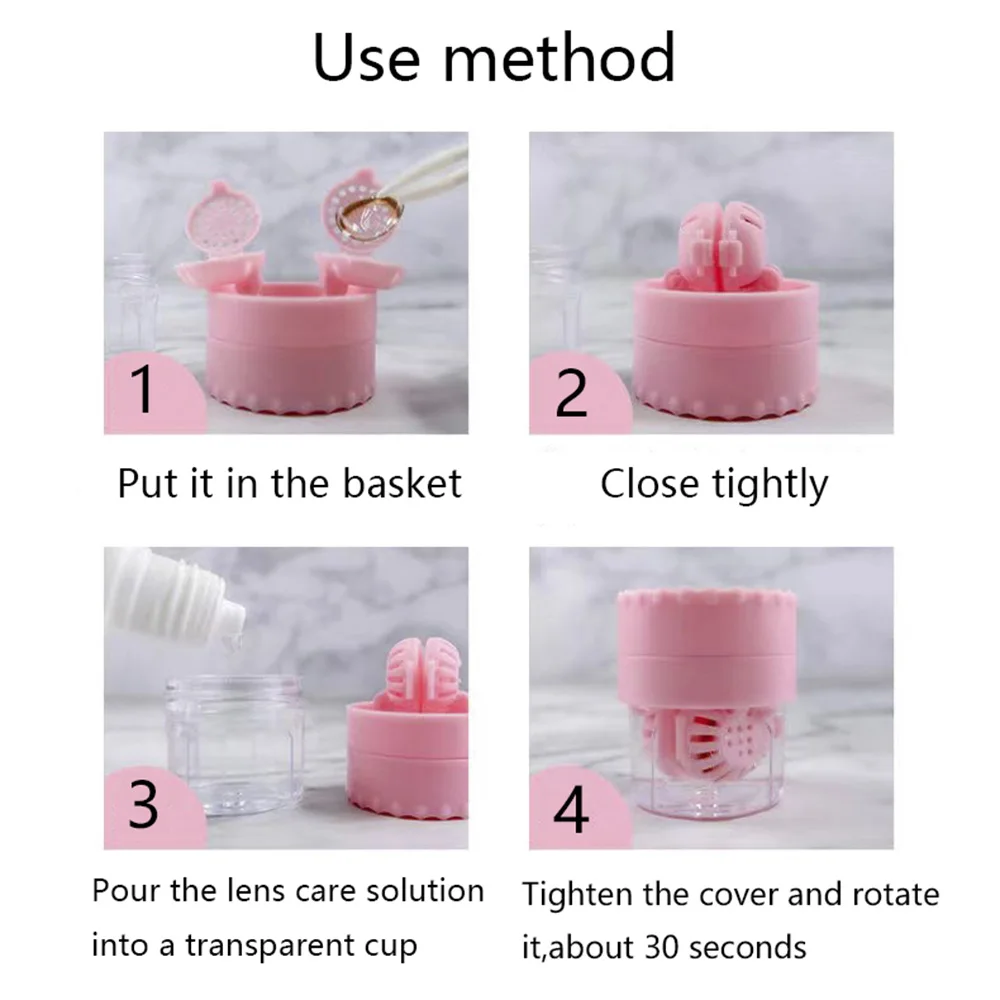 Use method

1

Put it in the basket

2

Close tightly

3

Pour the lens care solution into a transparent cup

4

Tighten the cover and rotate it,about 30 seconds