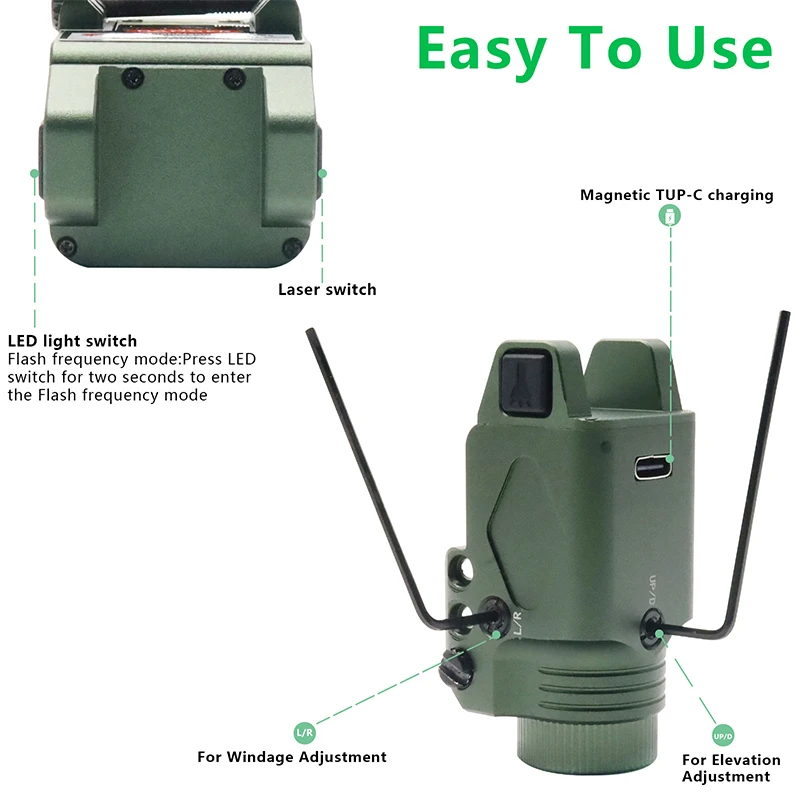 Easy To Use

Magnetic TUP-C charging

Laser switch

LED light switch
Flash frequency mode:Press LED switch for two seconds to enter the Flash frequency mode

L/R

UP/D

L/R
For Windage Adjustment

UP/D
For Elevation Adjustment