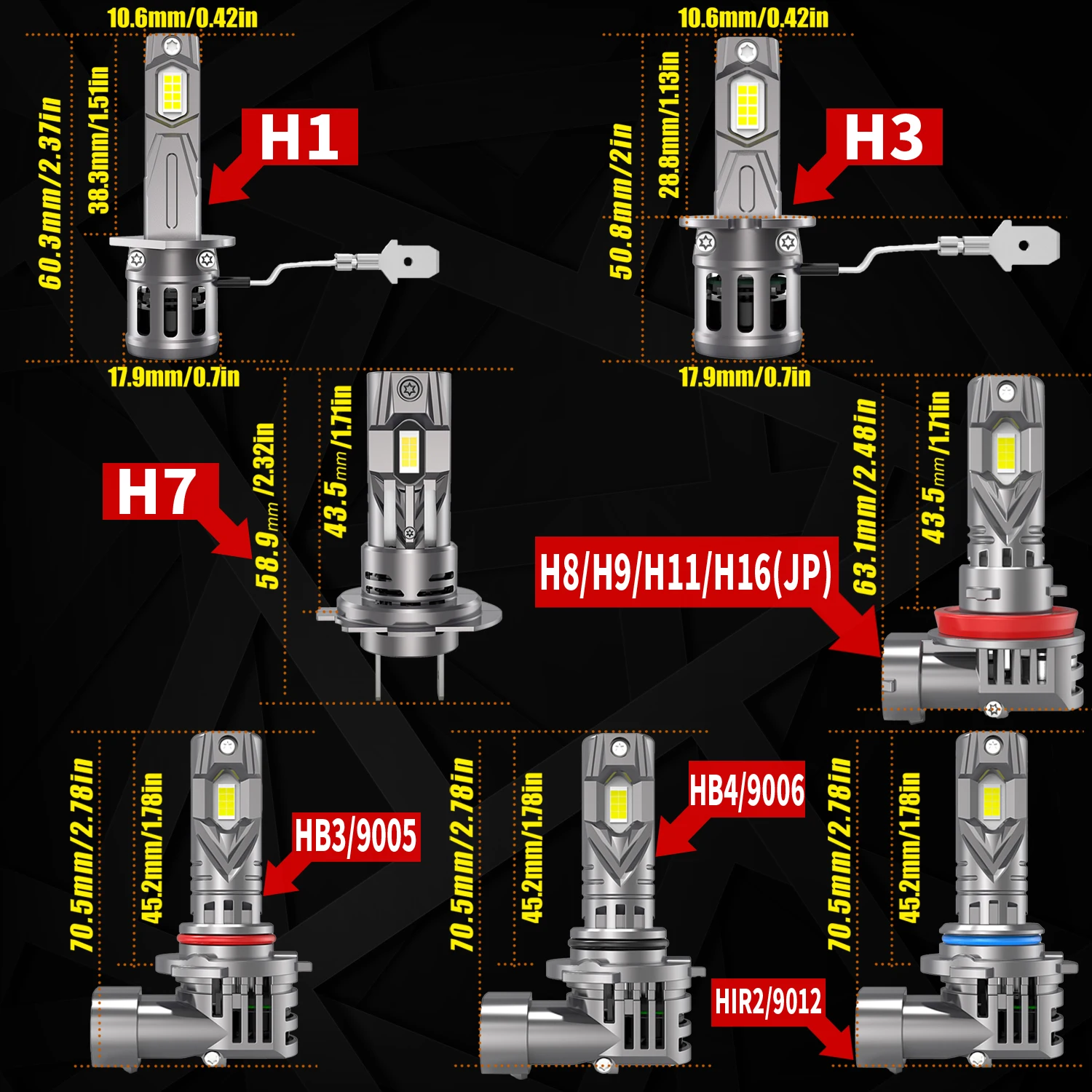 10.6mm/0.42in
60.3mm/2.37in
38.3mm/1.51in
H1
17.9mm/0.7in

10.6mm/0.42in
50.8mm/2in
28.8mm/1.13in
H3
17.9mm/0.7in

H7
58.9mm/2.32in
43.5mm/1.71in

H8/H9/H11/H16(JP)
63.1mm/2.48in
43.5mm/1.71in

70.5mm/2.78in
45.2mm/1.78in
HB3/9005

70.5mm/2.78in
45.2mm/1.78in
HB4/9006

70.5mm/2.78in
45.2mm/1.78in
HIR2/9012