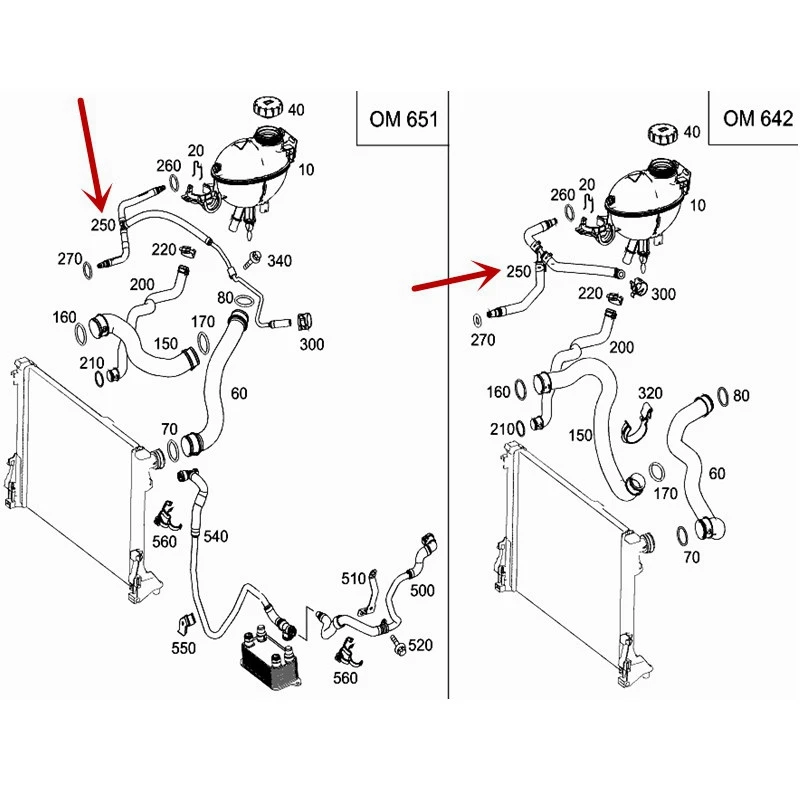 OM 651

40
20
260
10
250
270
220
340
200
80
160
170
150
300
210
60
70
560
540
510
500
550
520
560

OM 642

40
20
260
10
250
220
300
270
200
160
320
80
210
150
60
170
70