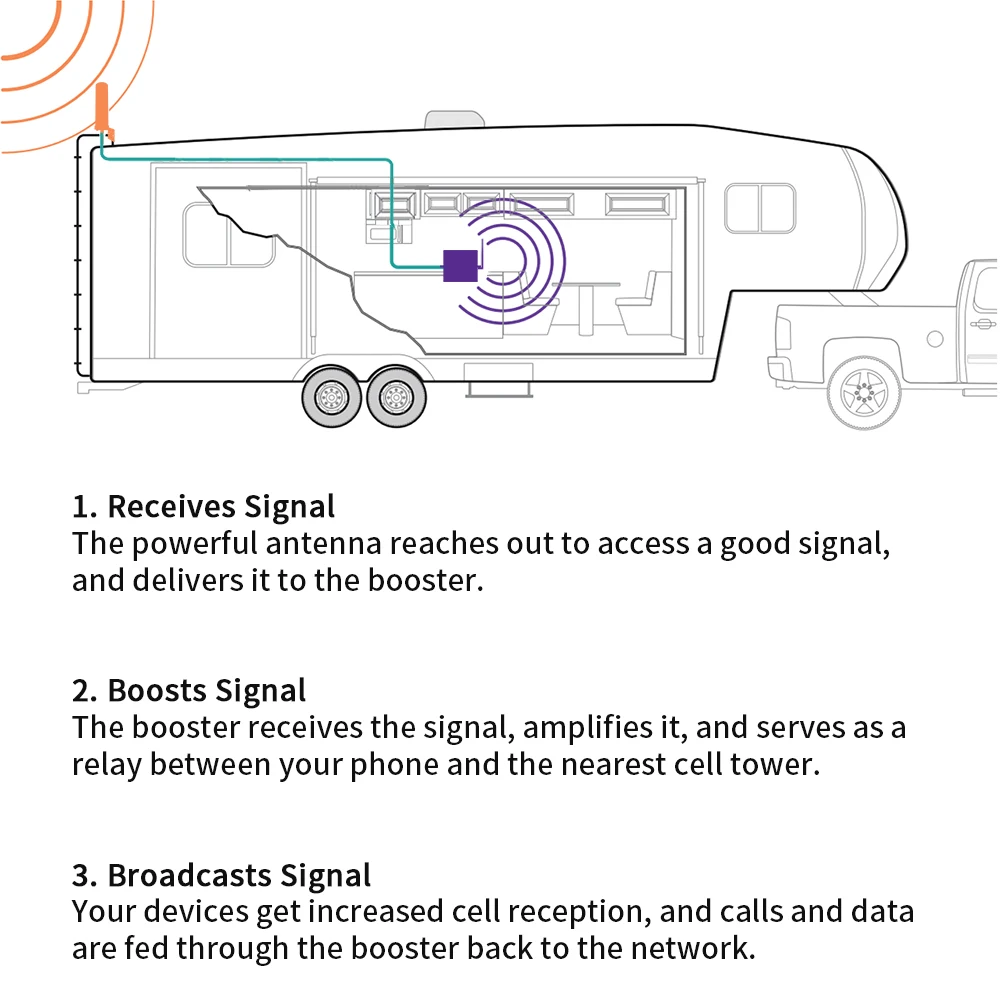 1. Receives Signal
The powerful antenna reaches out to access a good signal, and delivers it to the booster.

2. Boosts Signal
The booster receives the signal, amplifies it, and serves as a relay between your phone and the nearest cell tower.

3. Broadcasts Signal
Your devices get increased cell reception, and calls and data are fed through the booster back to the network.