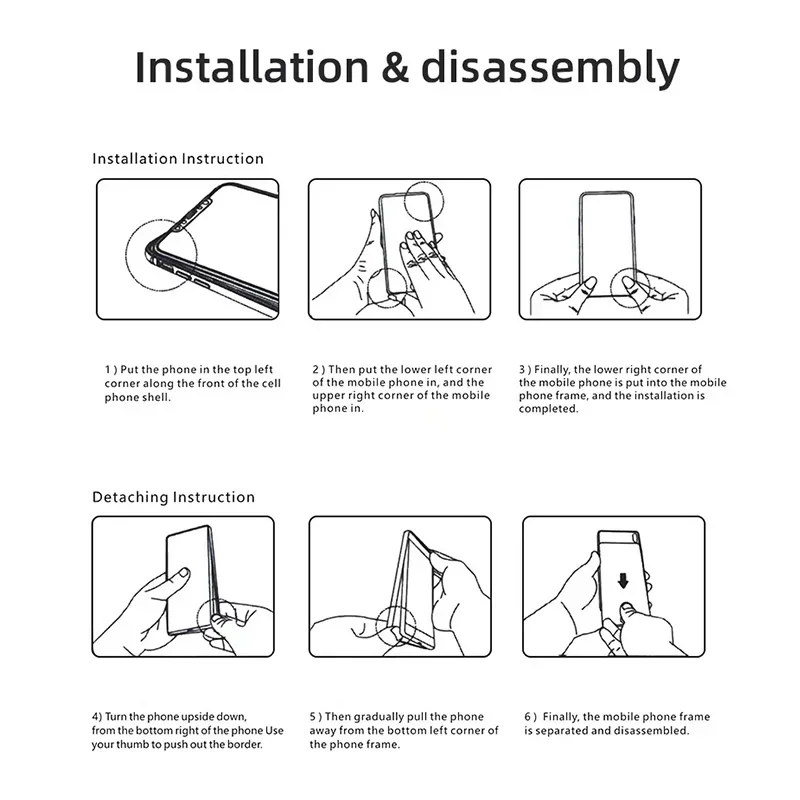 Installation & disassembly

Installation Instruction

1 ) Put the phone in the top left corner along the front of the cell phone shell.

2 ) Then put the lower left corner of the mobile phone in, and the upper right corner of the mobile phone in.

3 ) Finally, the lower right corner of the mobile phone is put into the mobile phone frame, and the installation is completed.

Detaching Instruction

4) Turn the phone upside down, from the bottom right of the phone Use your thumb to push out the border.

5 ) Then gradually pull the phone away from the bottom left corner of the phone frame.

6 ) Finally, the mobile phone frame is separated and disassembled.