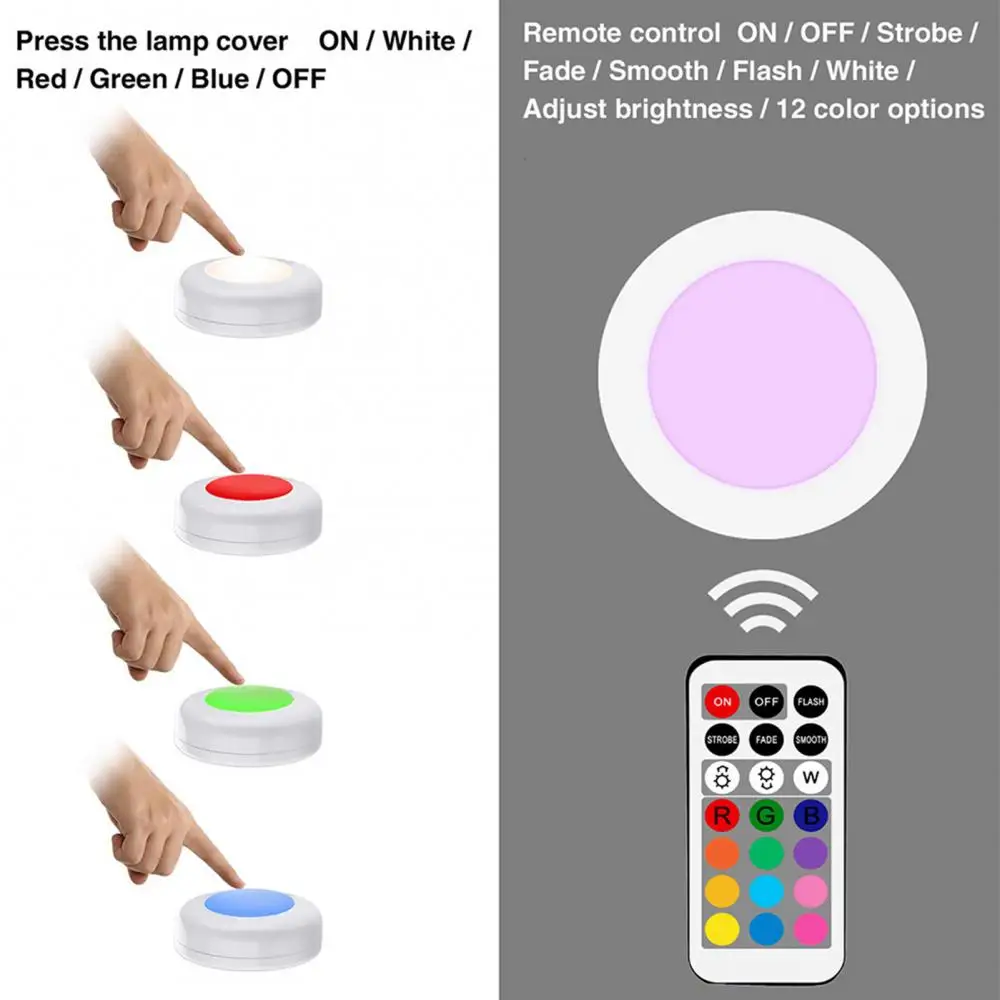 Press the lamp cover ON / White / Red / Green / Blue / OFF

Remote control ON / OFF / Strobe / Fade / Smooth / Flash / White / Adjust brightness / 12 color options

ON OFF FLASH
STROBE FADE SMOOTH
W
R G B