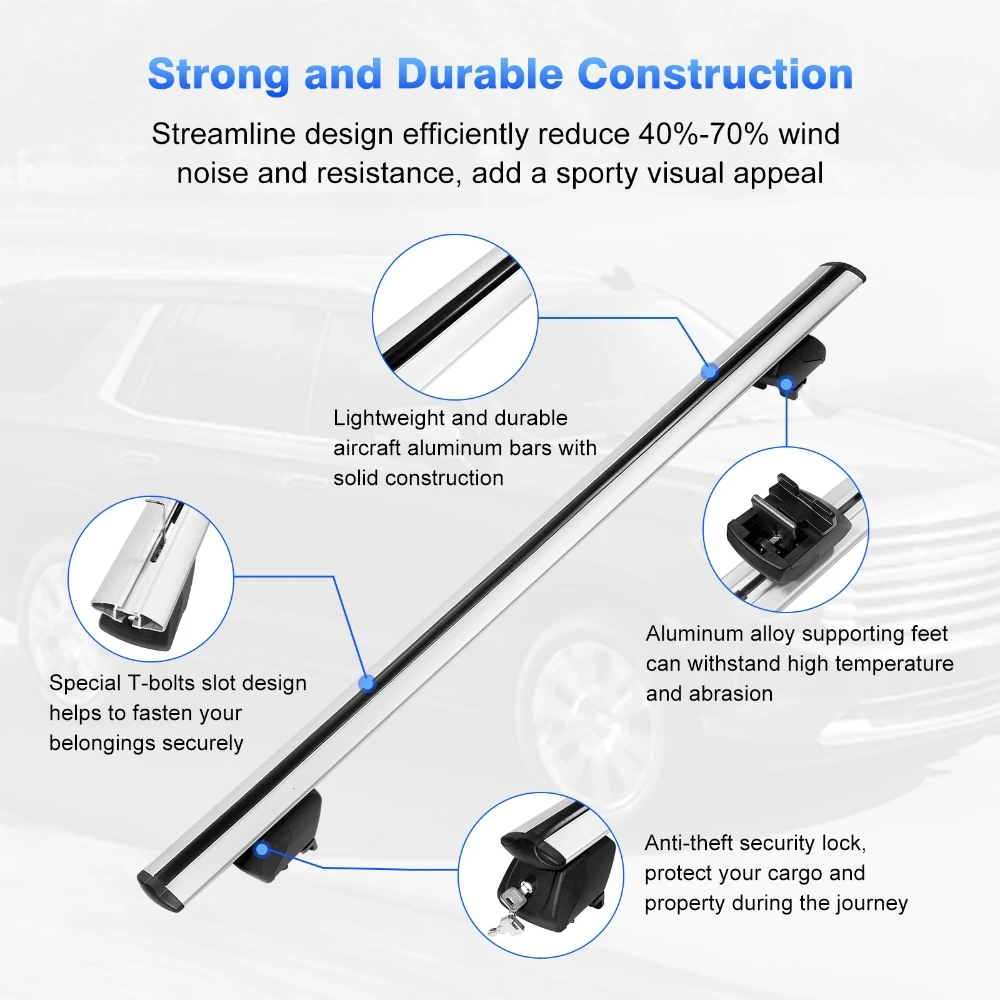 Strong and Durable Construction

Streamline design efficiently reduce 40%-70% wind noise and resistance, add a sporty visual appeal

Lightweight and durable aircraft aluminum bars with solid construction

Special T-bolts slot design helps to fasten your belongings securely

Aluminum alloy supporting feet can withstand high temperature and abrasion

Anti-theft security lock, protect your cargo and property during the journey