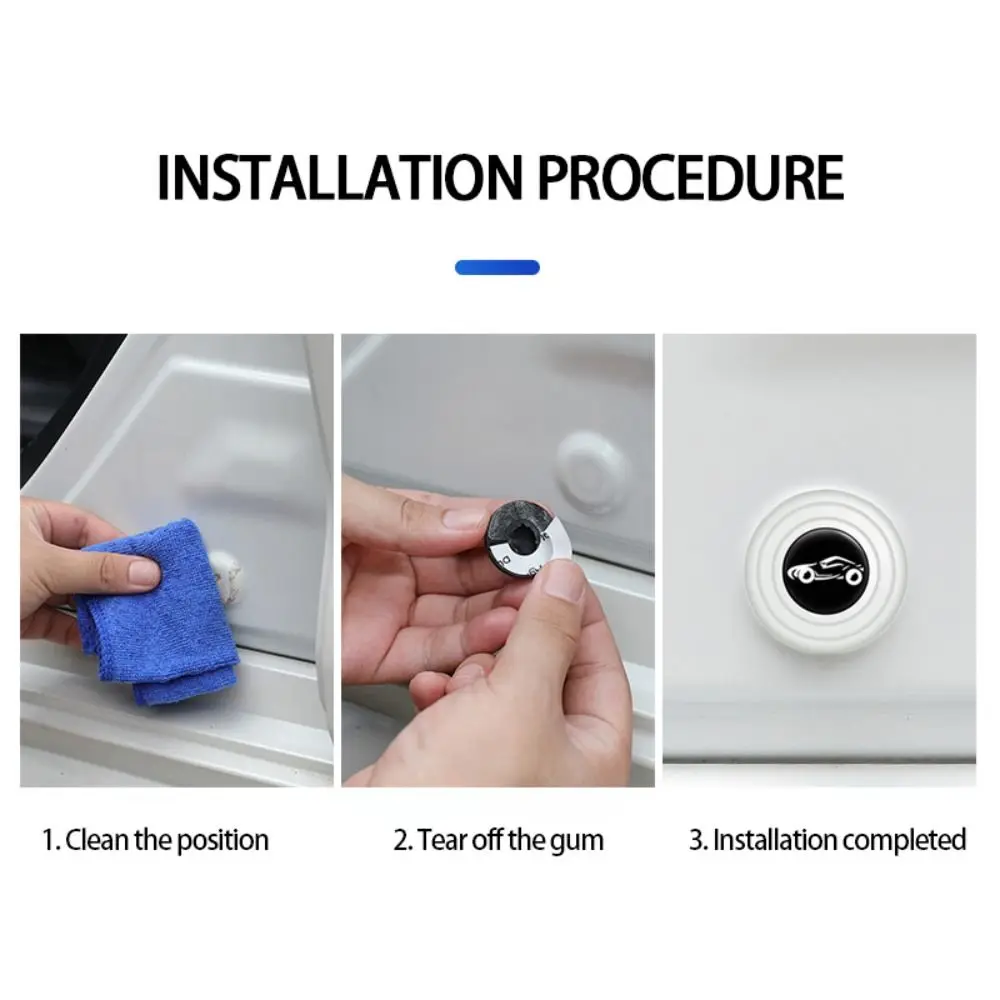 INSTALLATION PROCEDURE

1. Clean the position

2. Tear off the gum

3. Installation completed