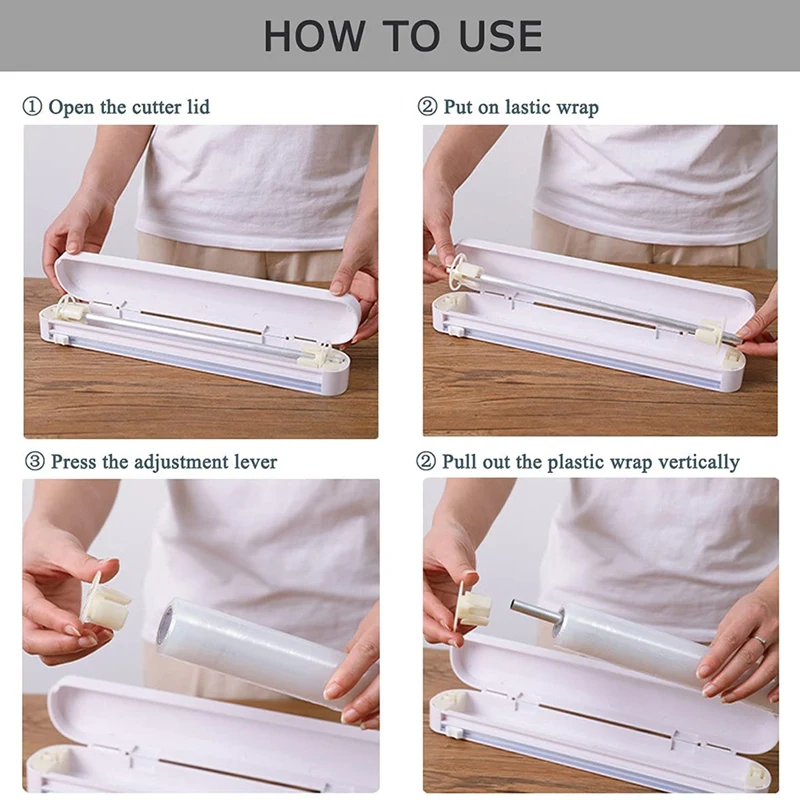 HOW TO USE

① Open the cutter lid

② Put on lastic wrap

③ Press the adjustment lever

② Pull out the plastic wrap vertically